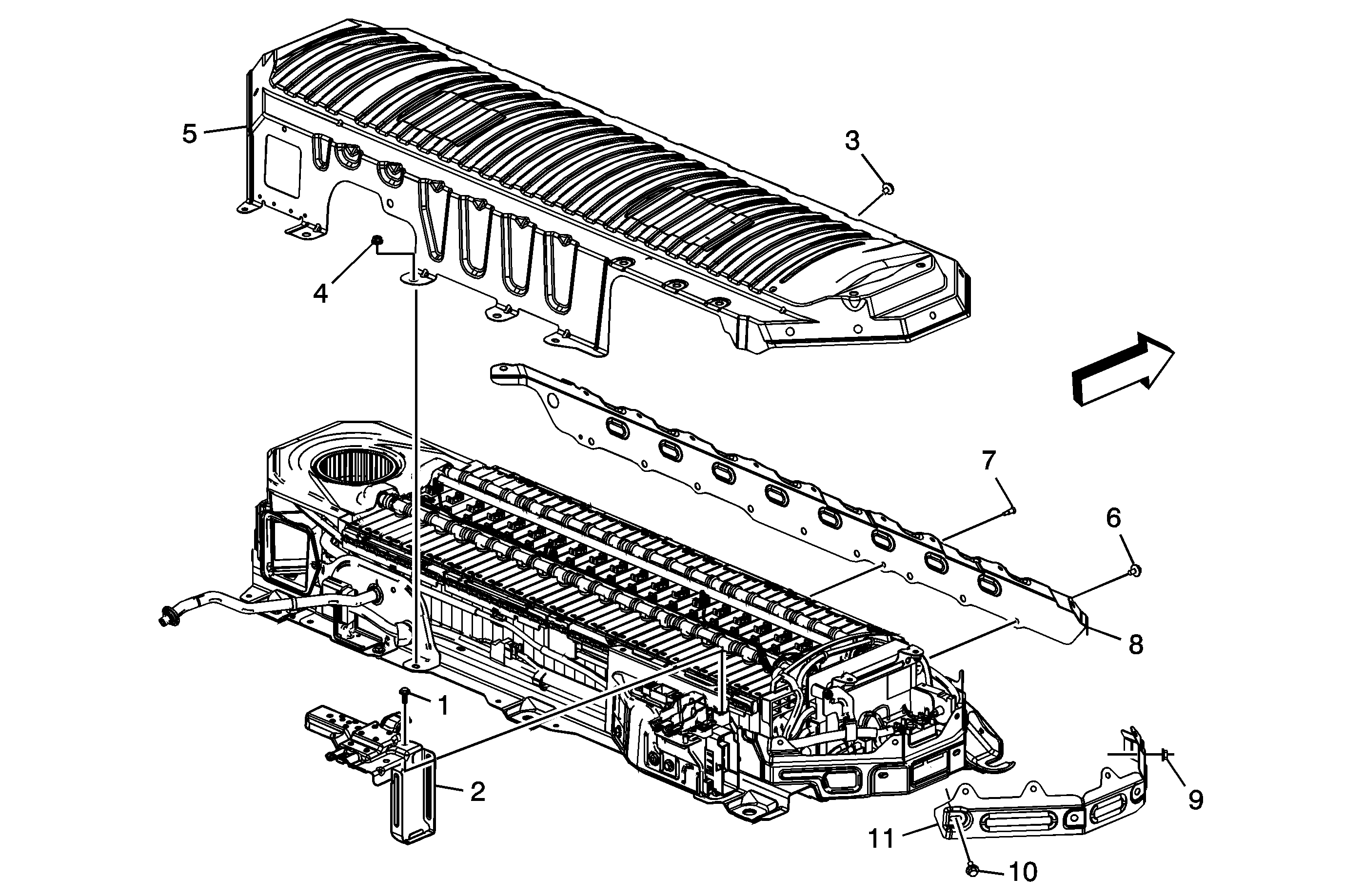 5
3
4
7
6
8
1
2
9
11
10