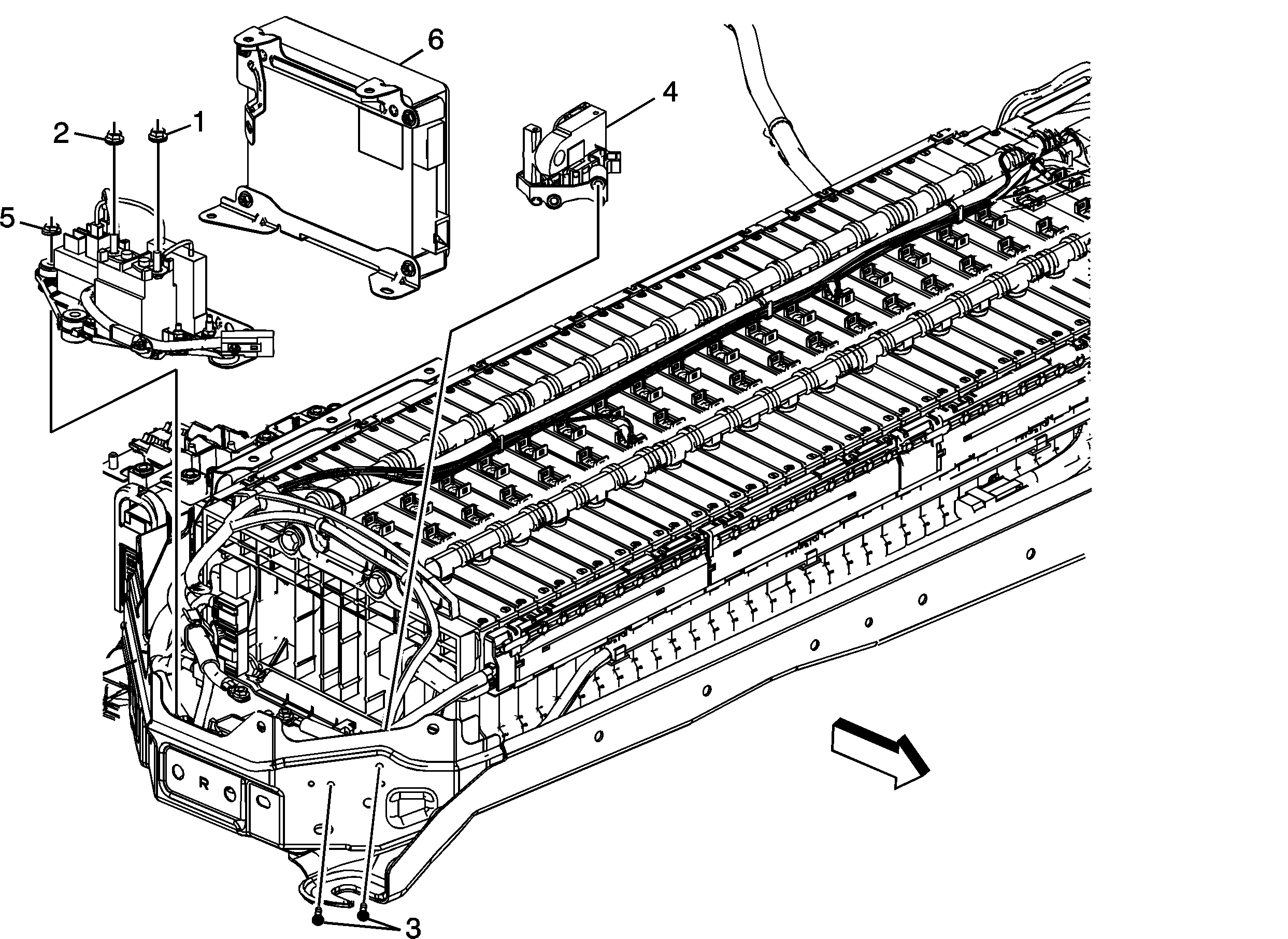 6
4
2
1
5
R
3