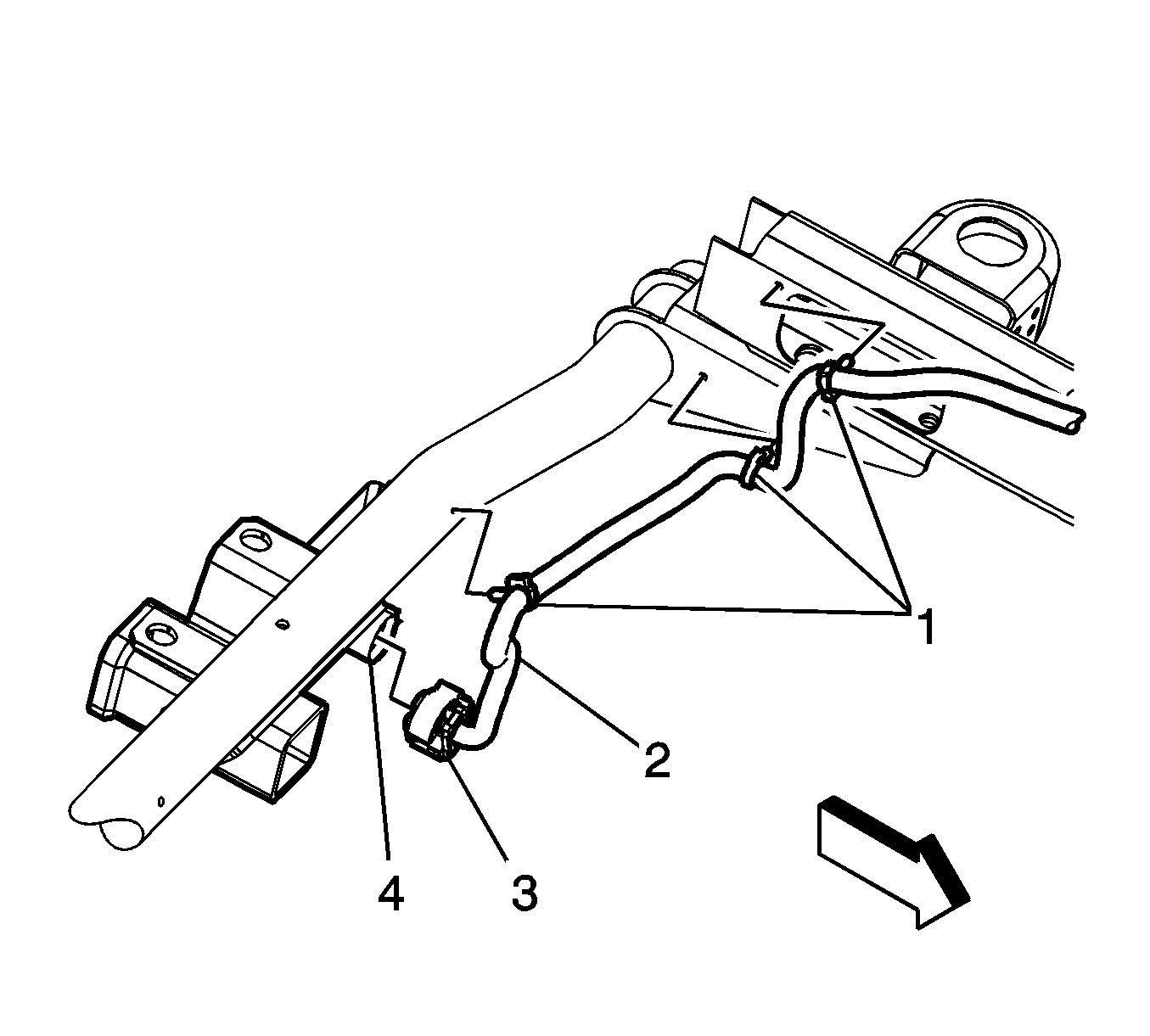 1
2
4
3