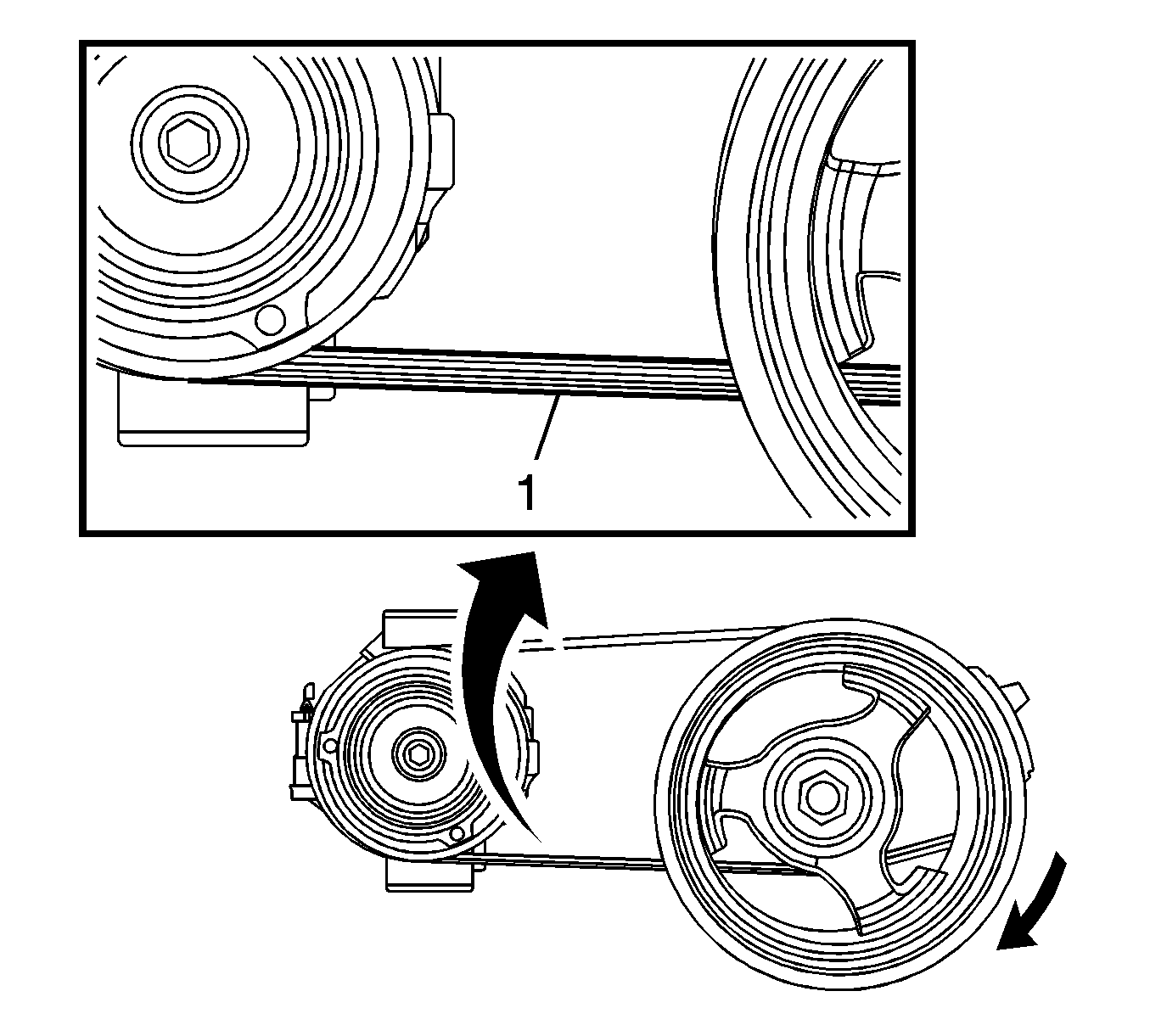 1