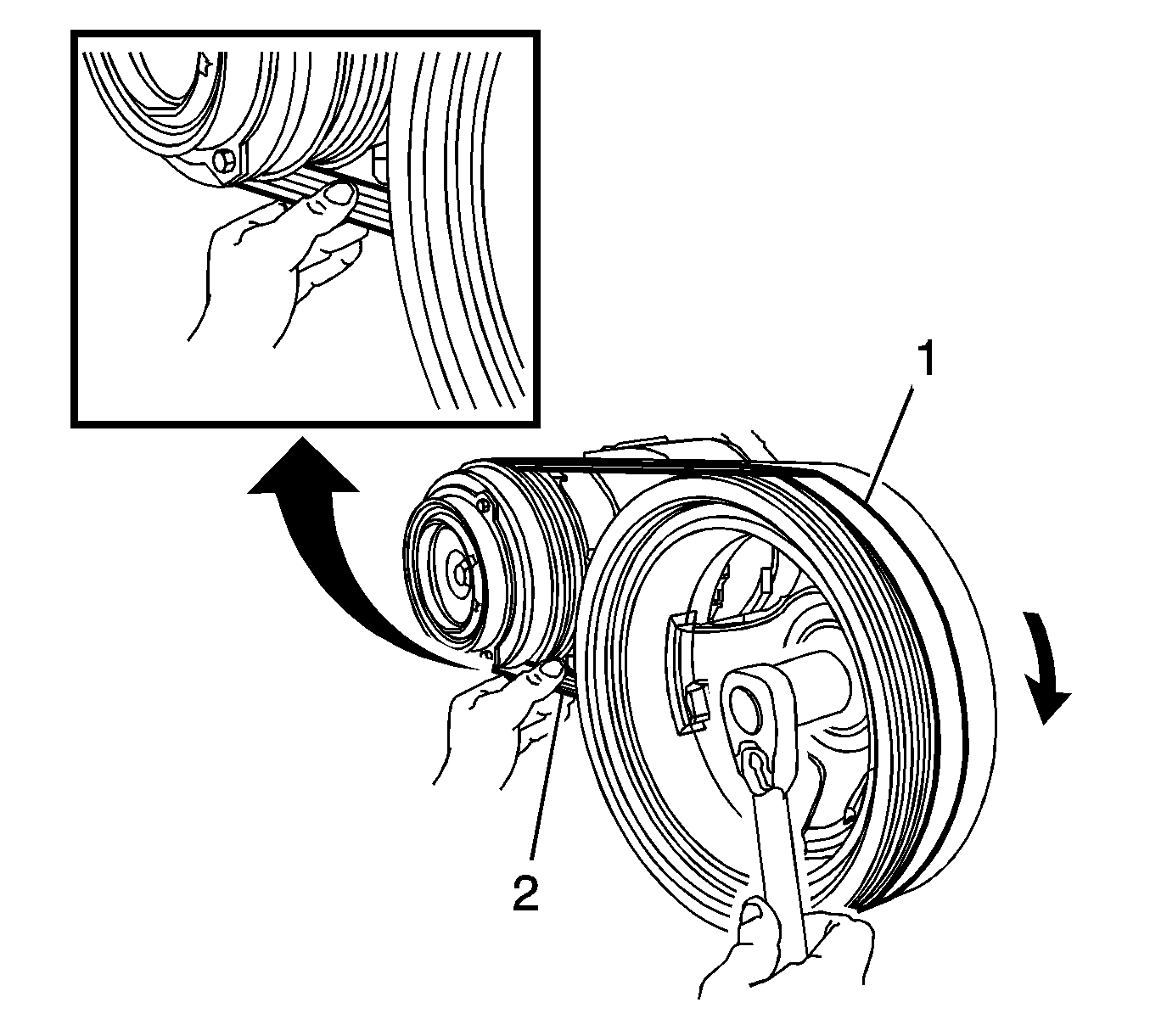 1
2