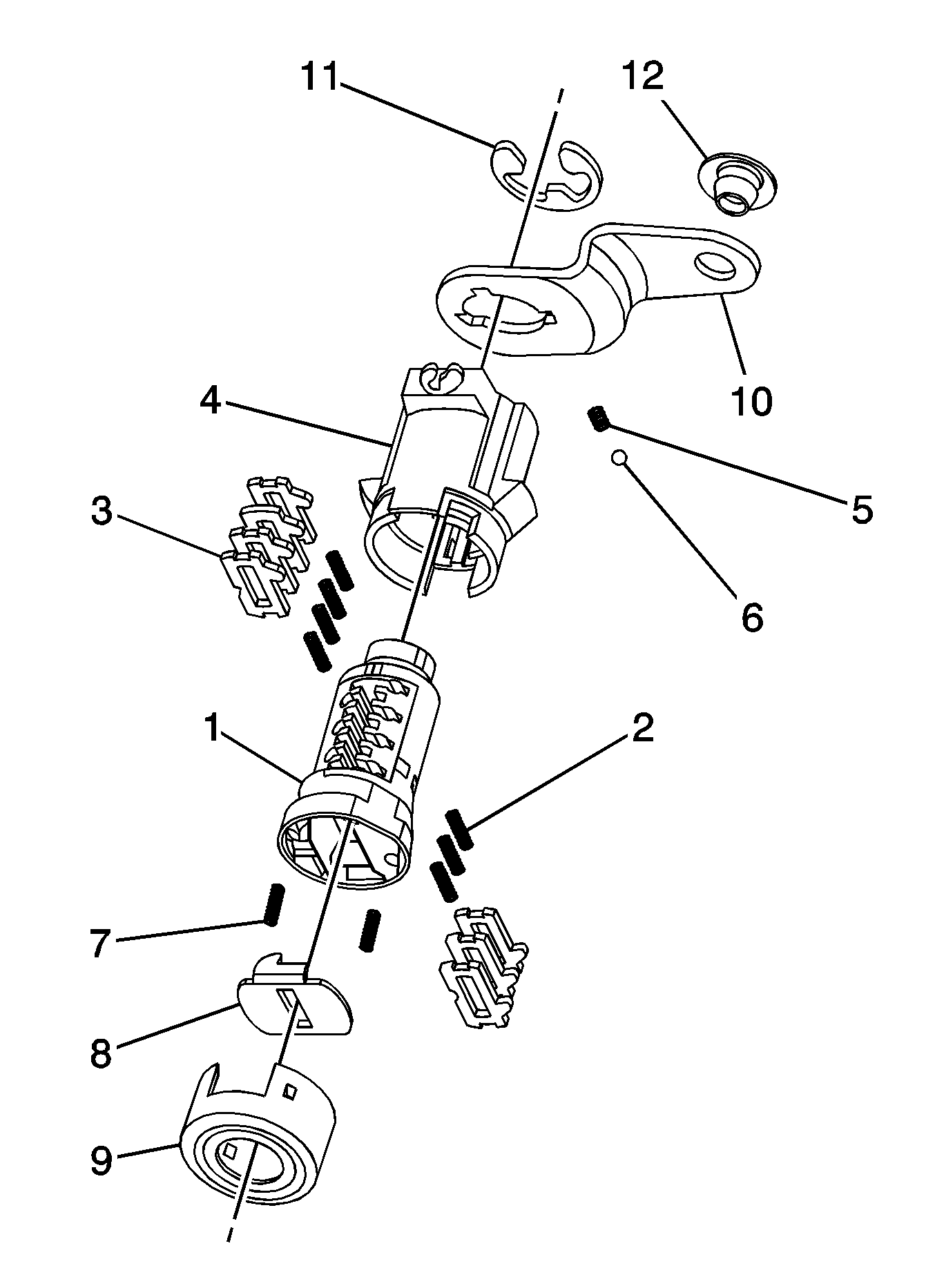 11
12
10
4
5
3
6
1
2
7
8
9