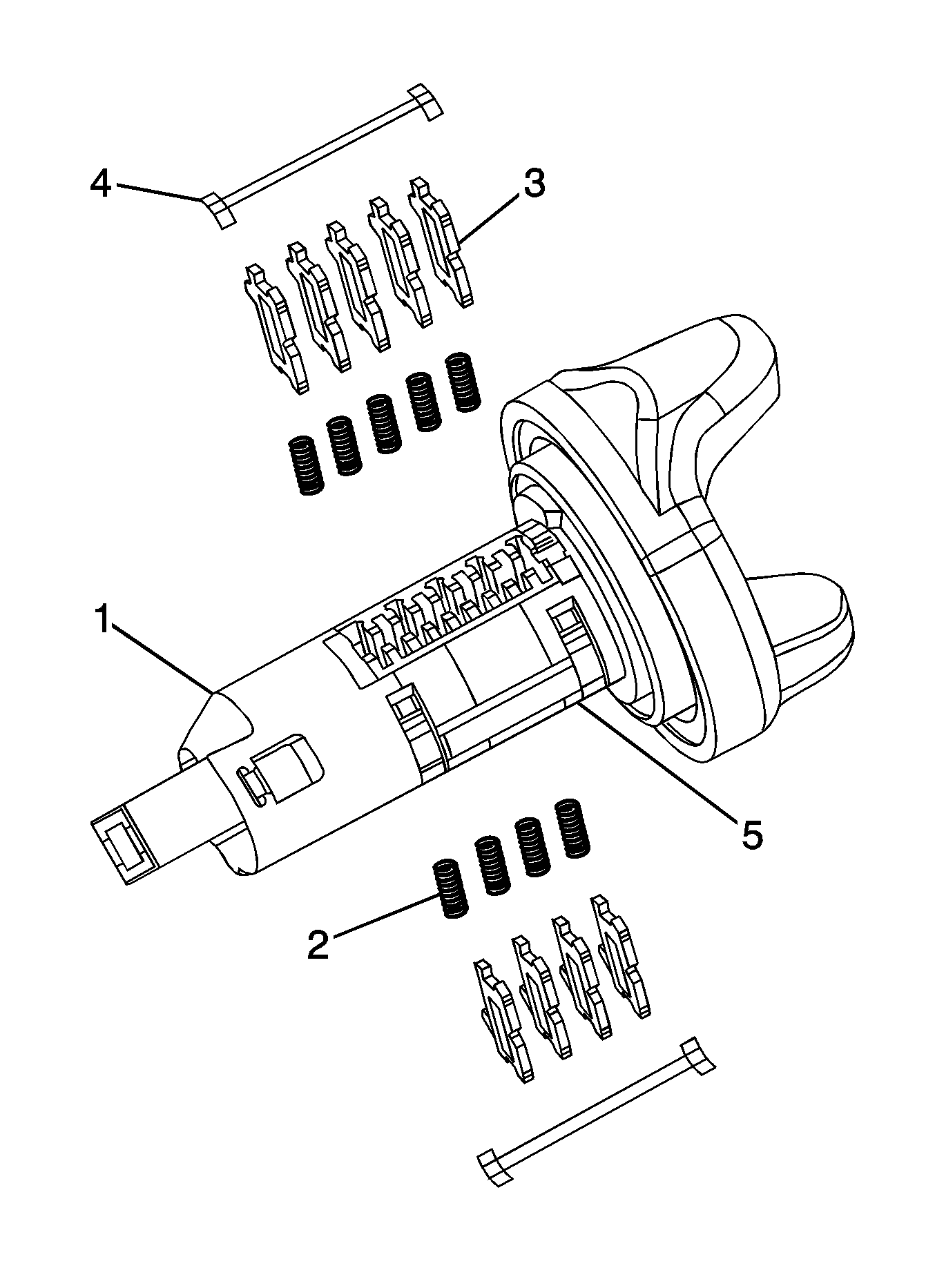 4
3
1
5
2