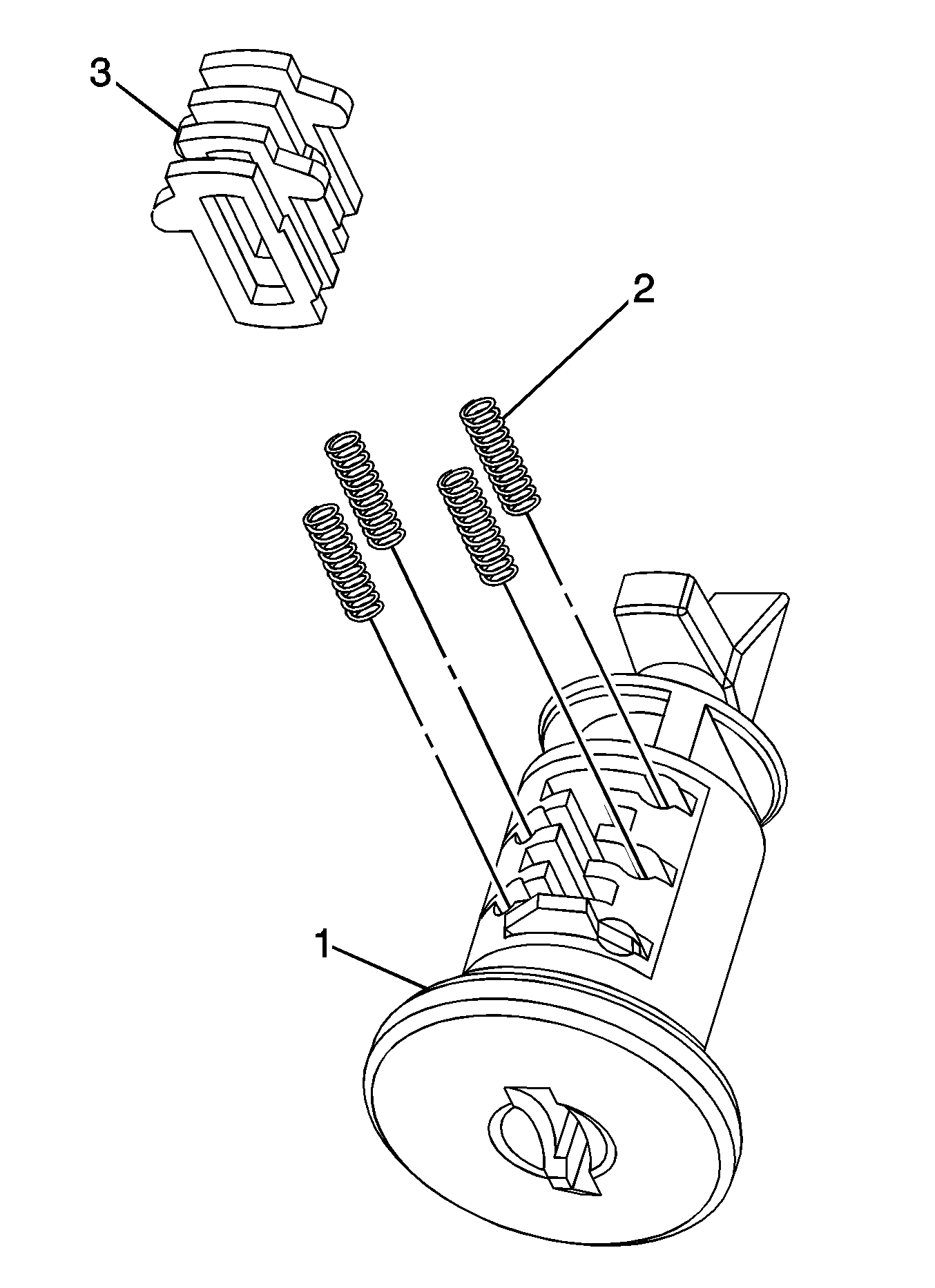 3

2

1