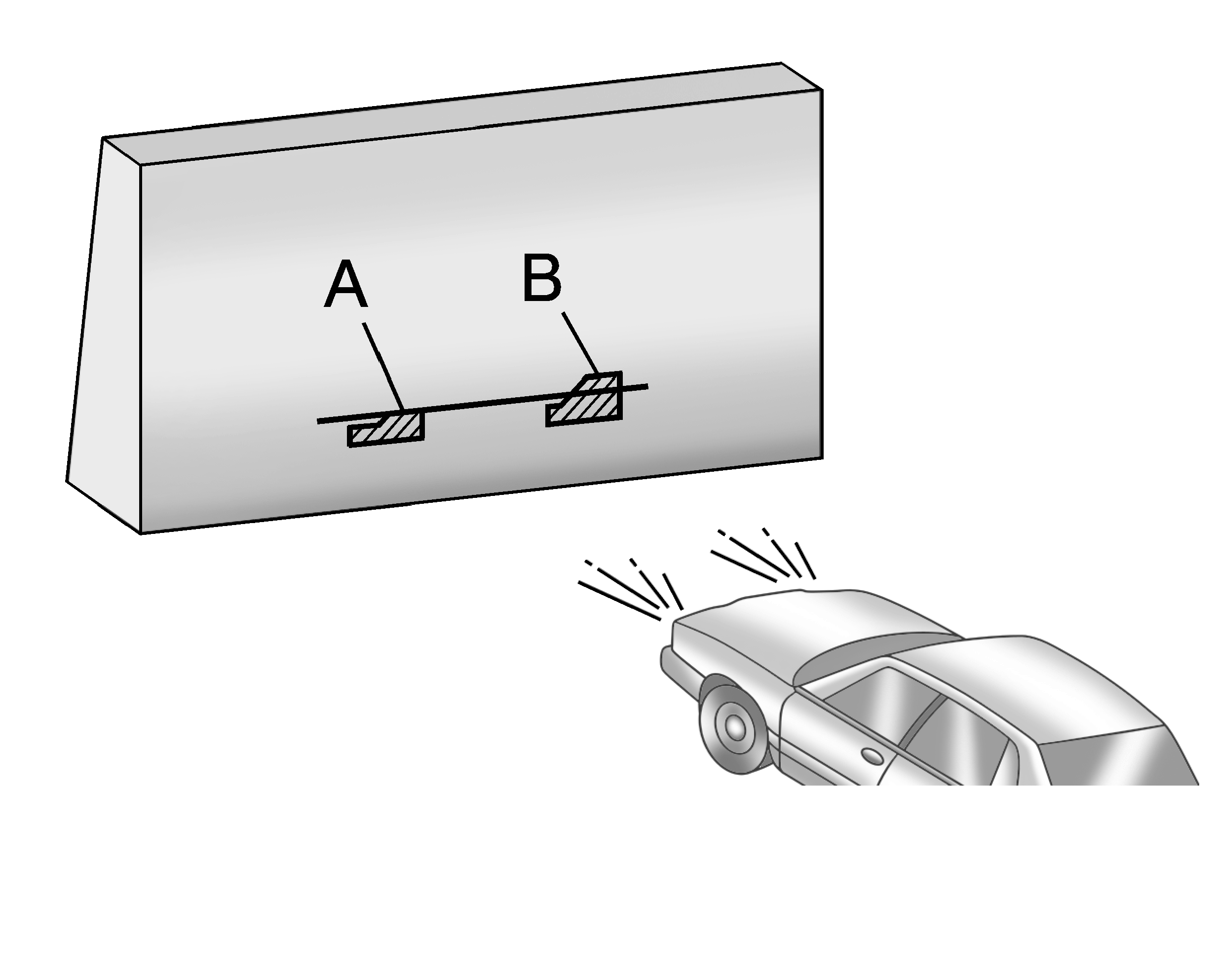 A
B