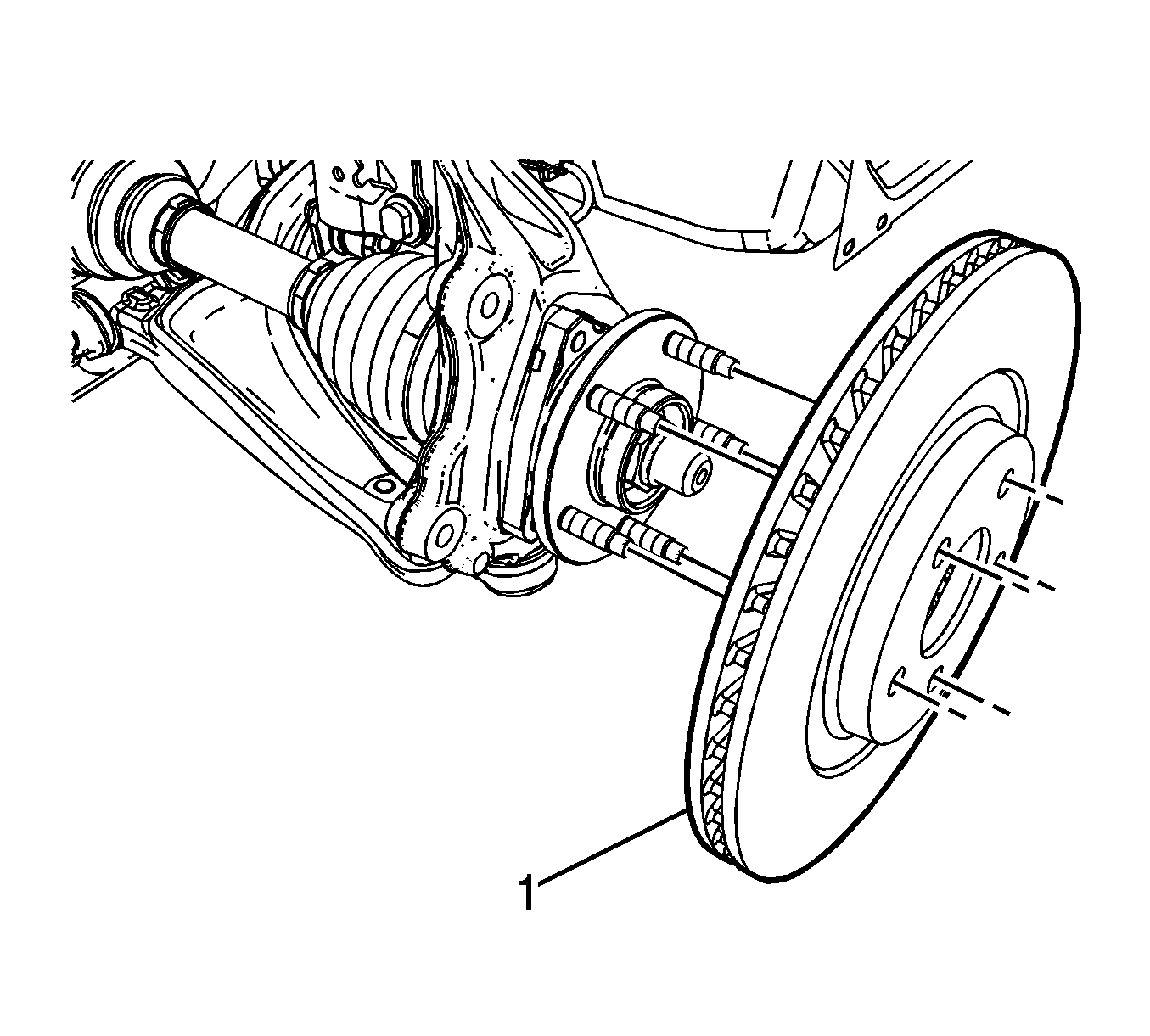 1