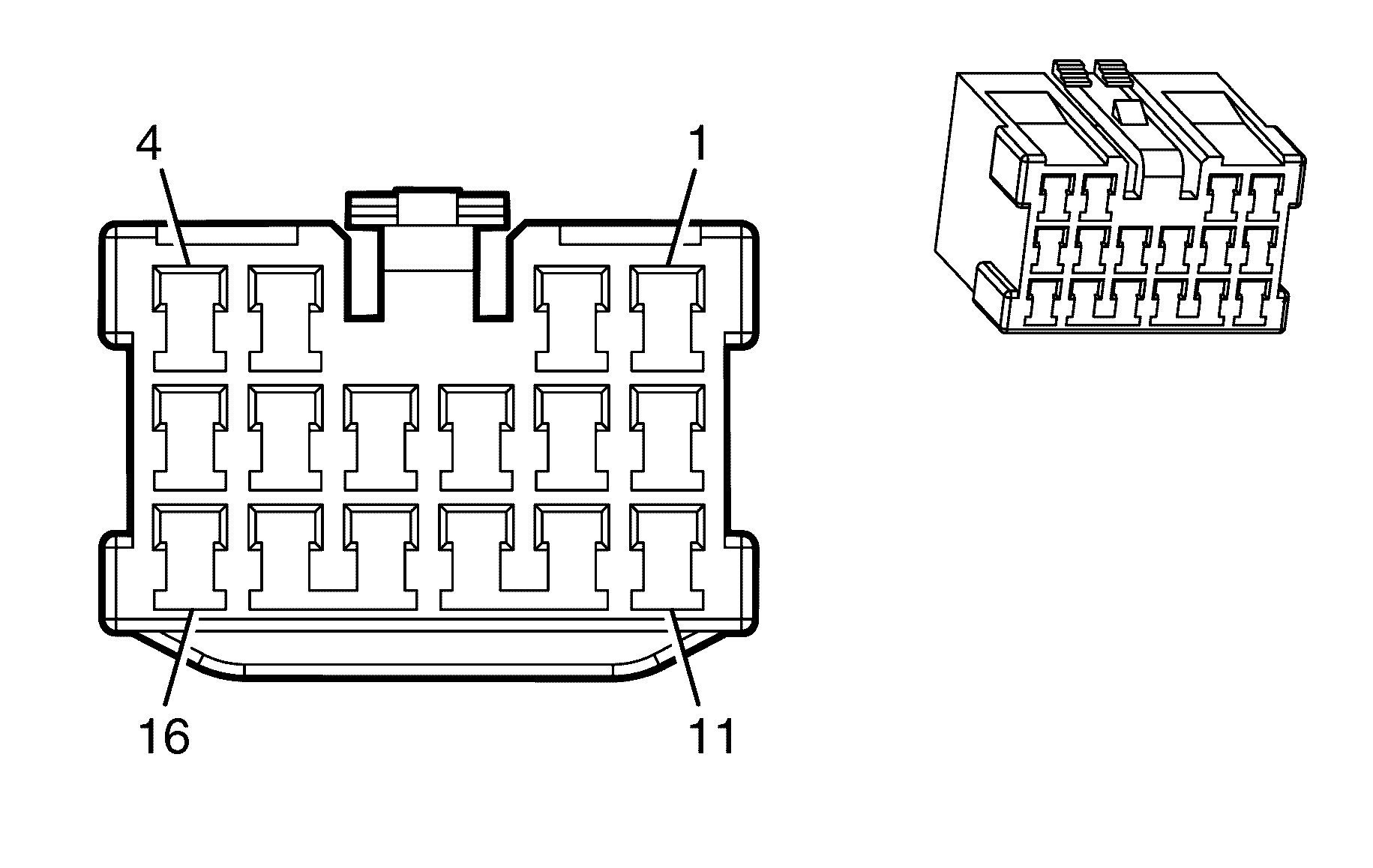 4
1
16
11