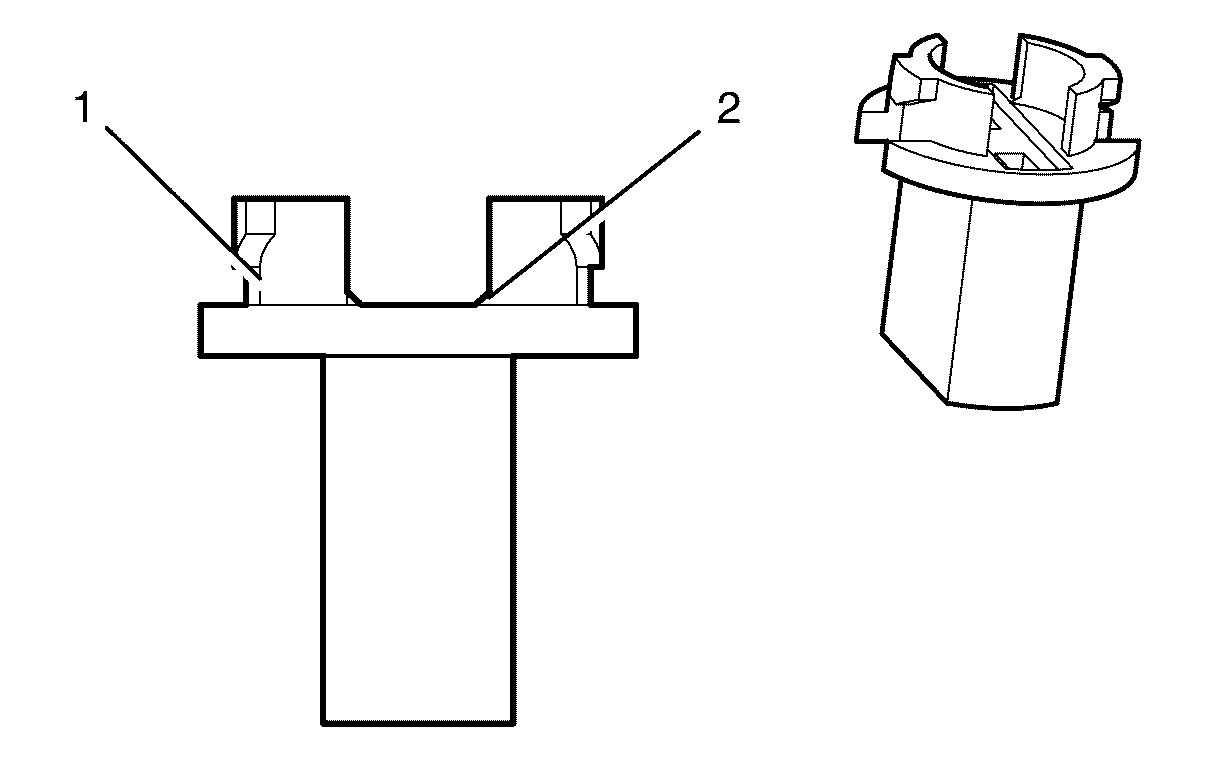 1
2