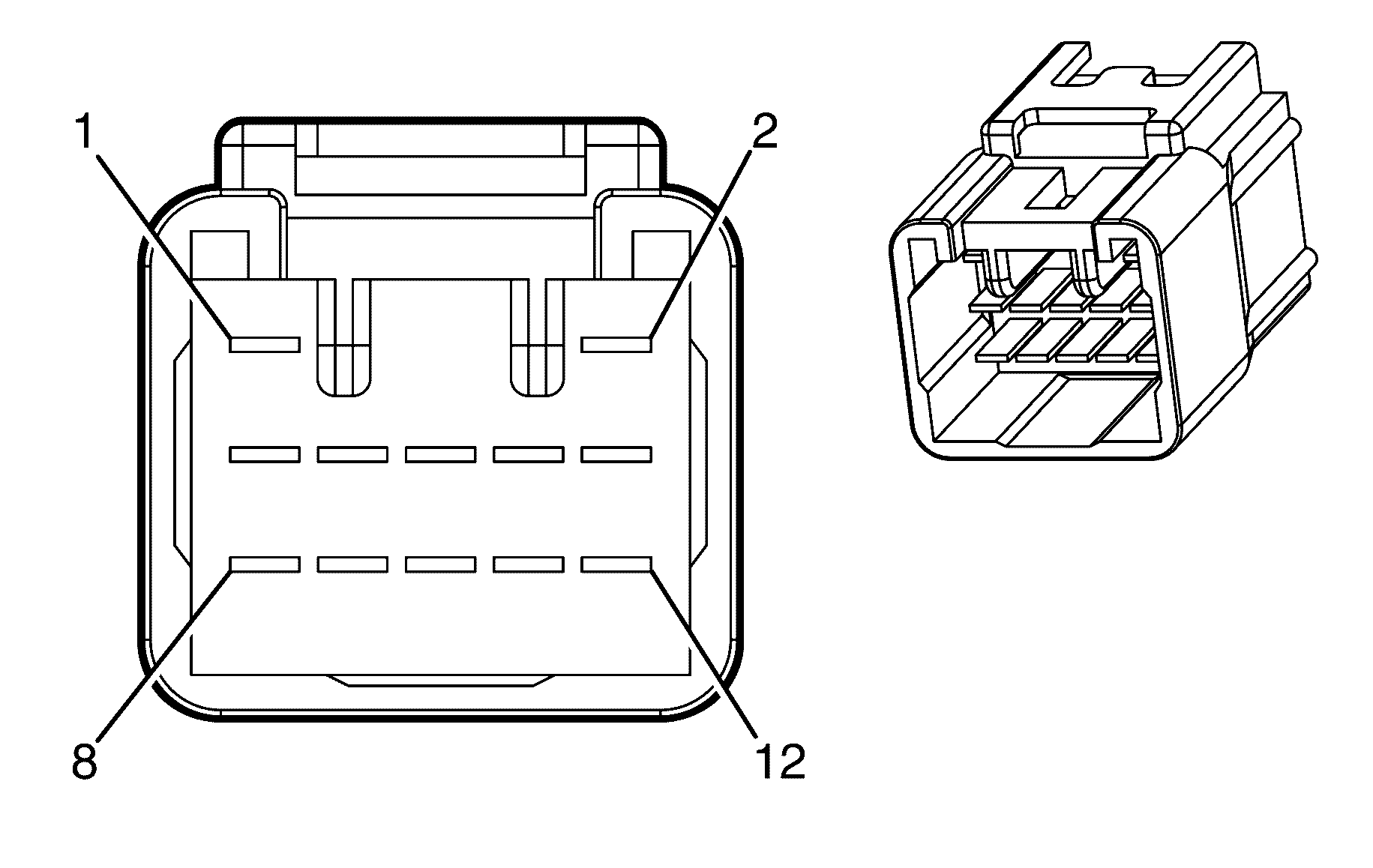 1
2
8
12