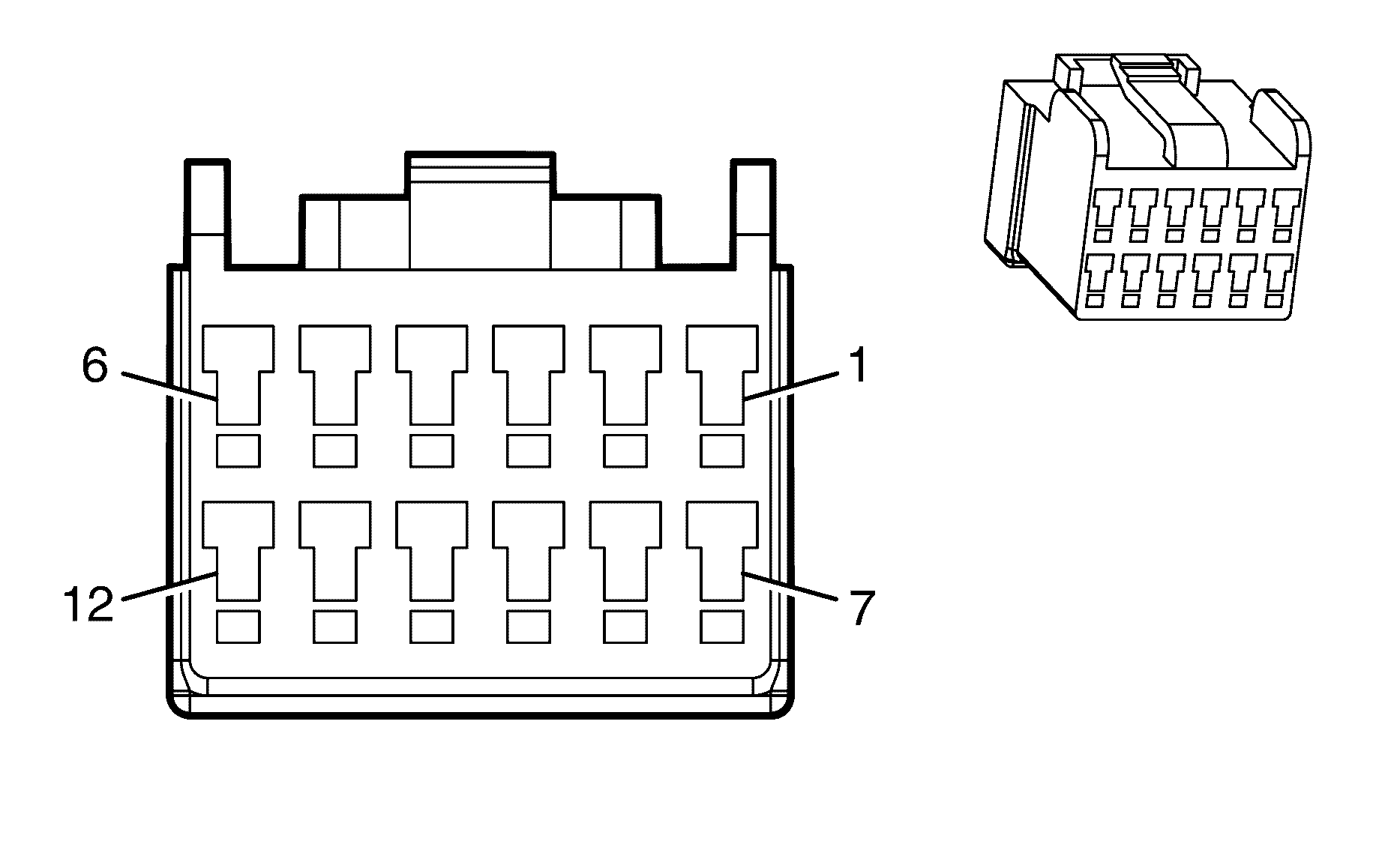 6
1
12
7