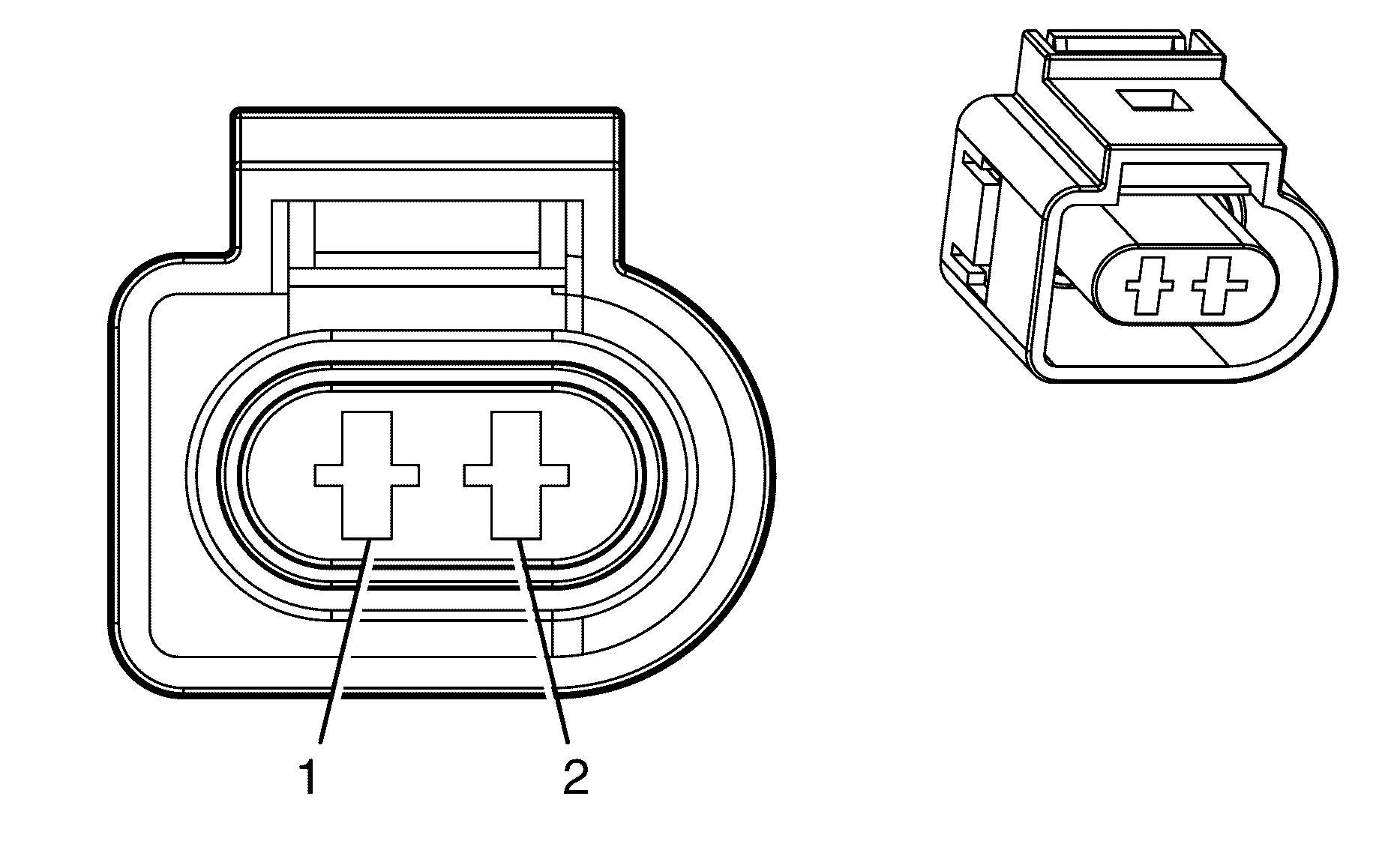 1
2