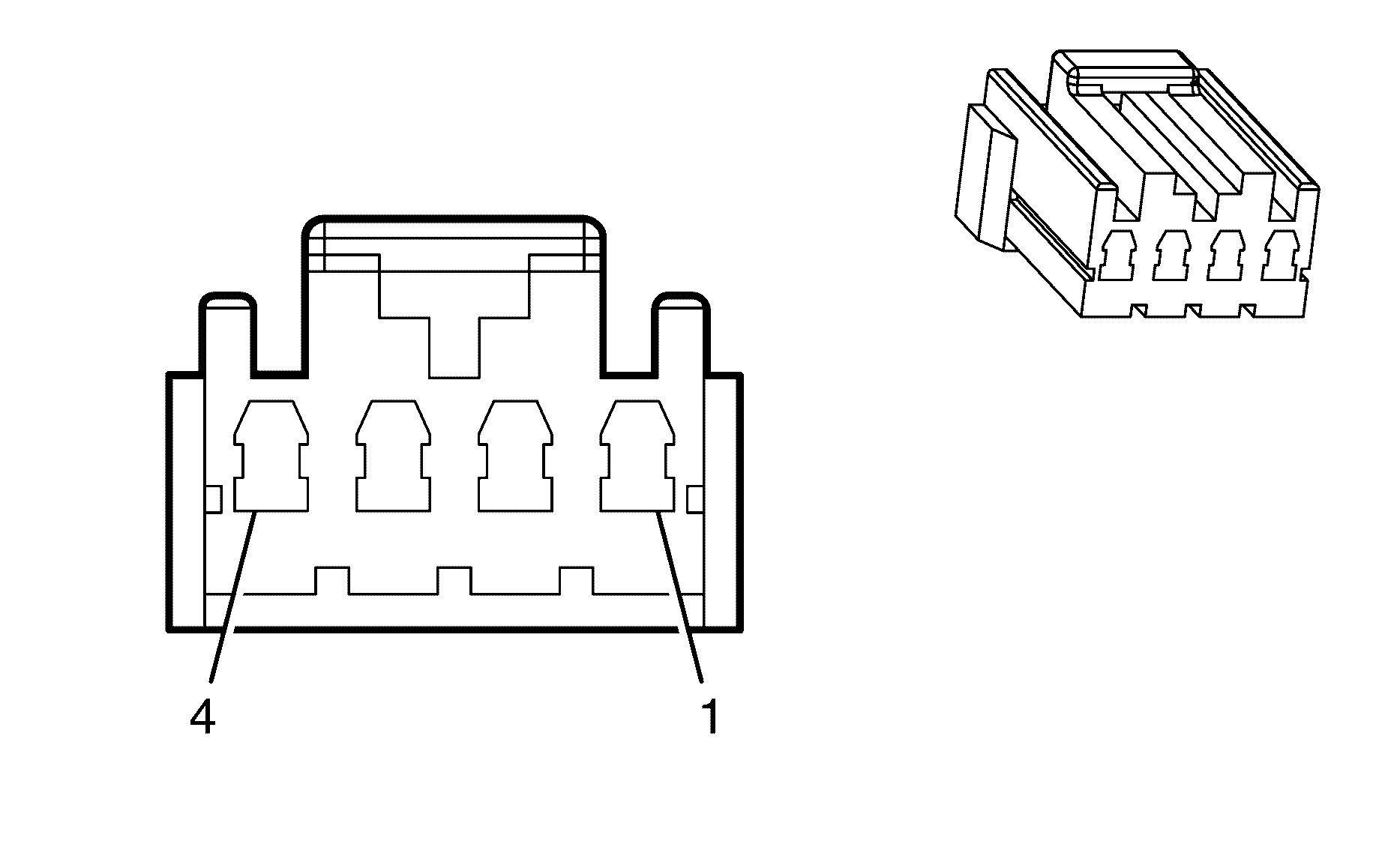 4
1