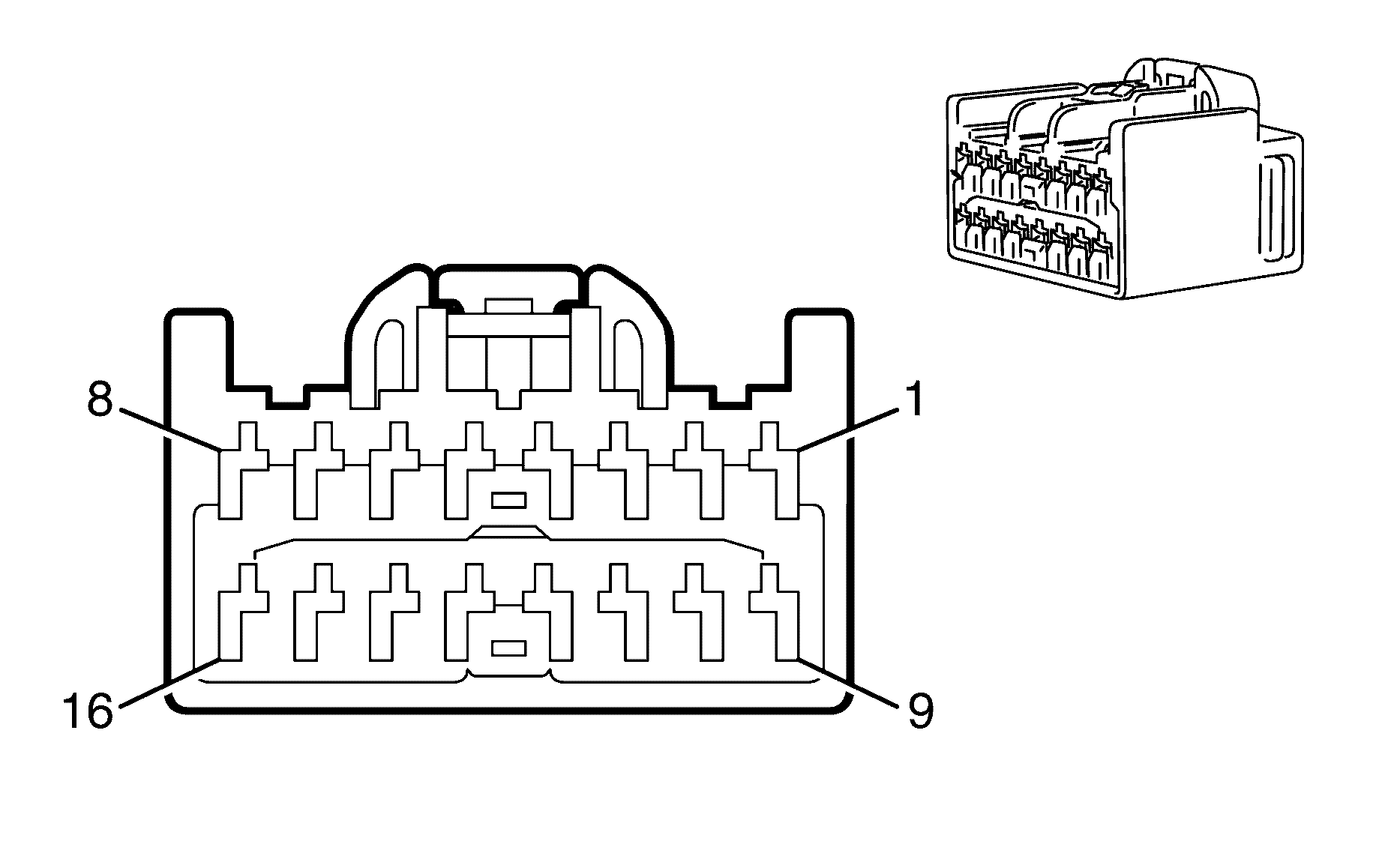 8
1
16
9