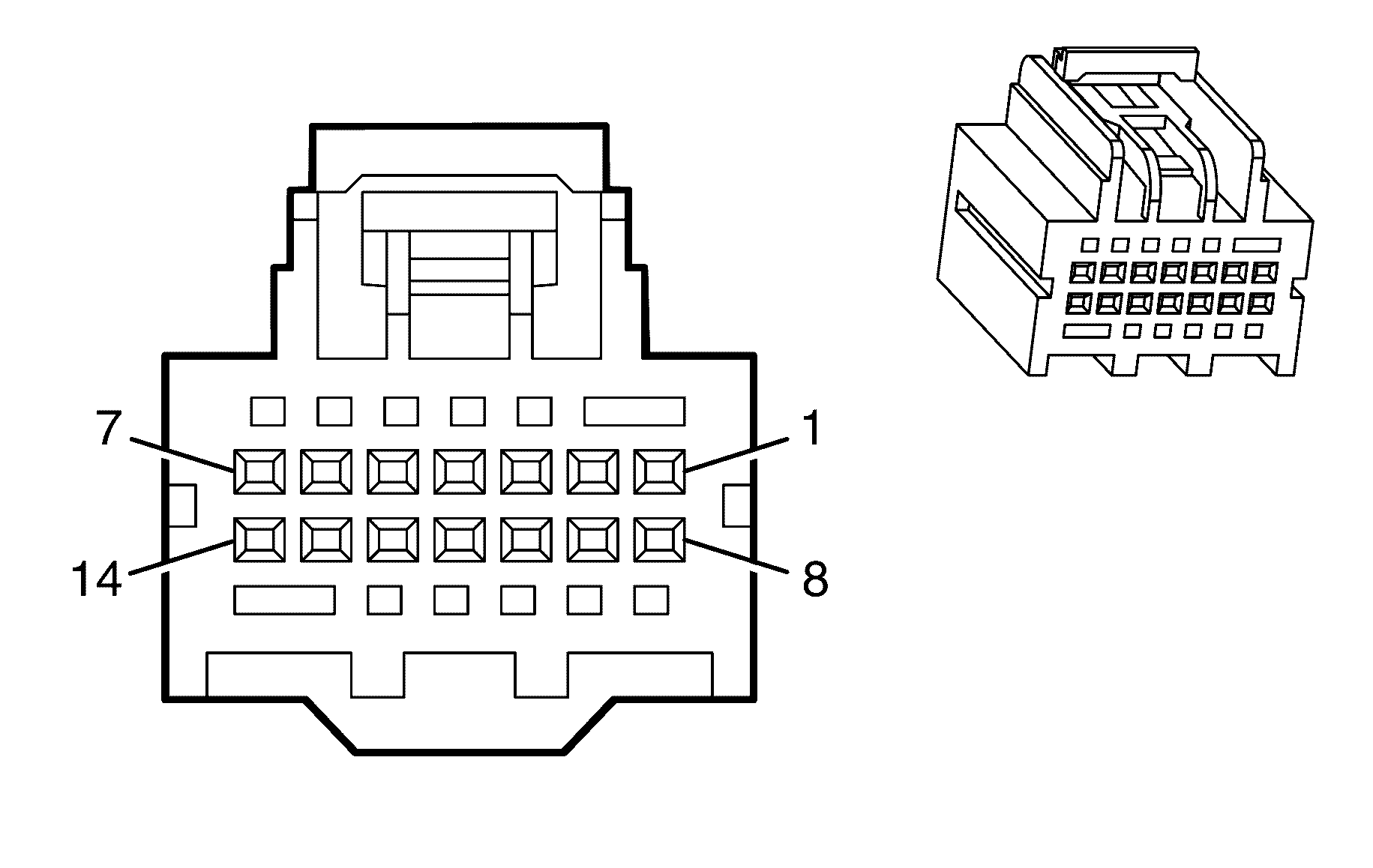 7
1
14
8