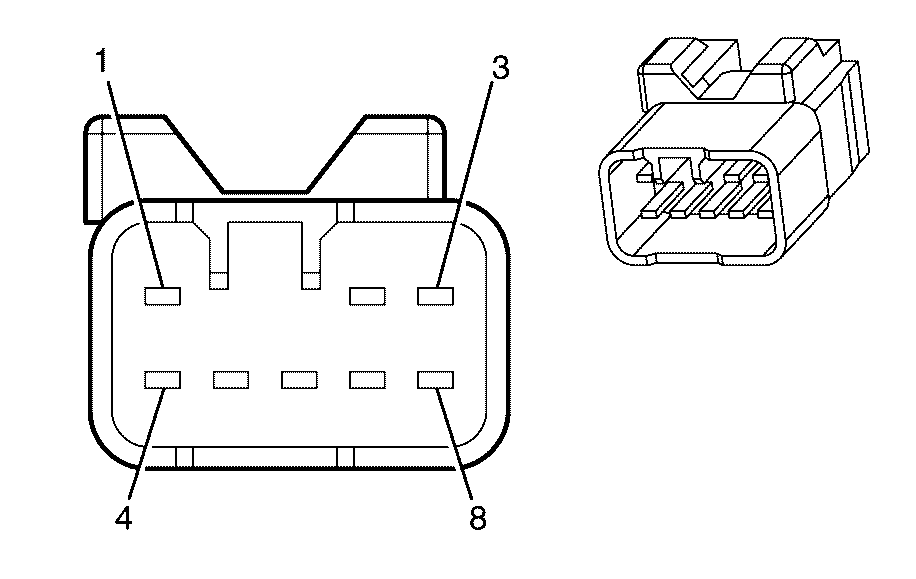 1
3
4
8