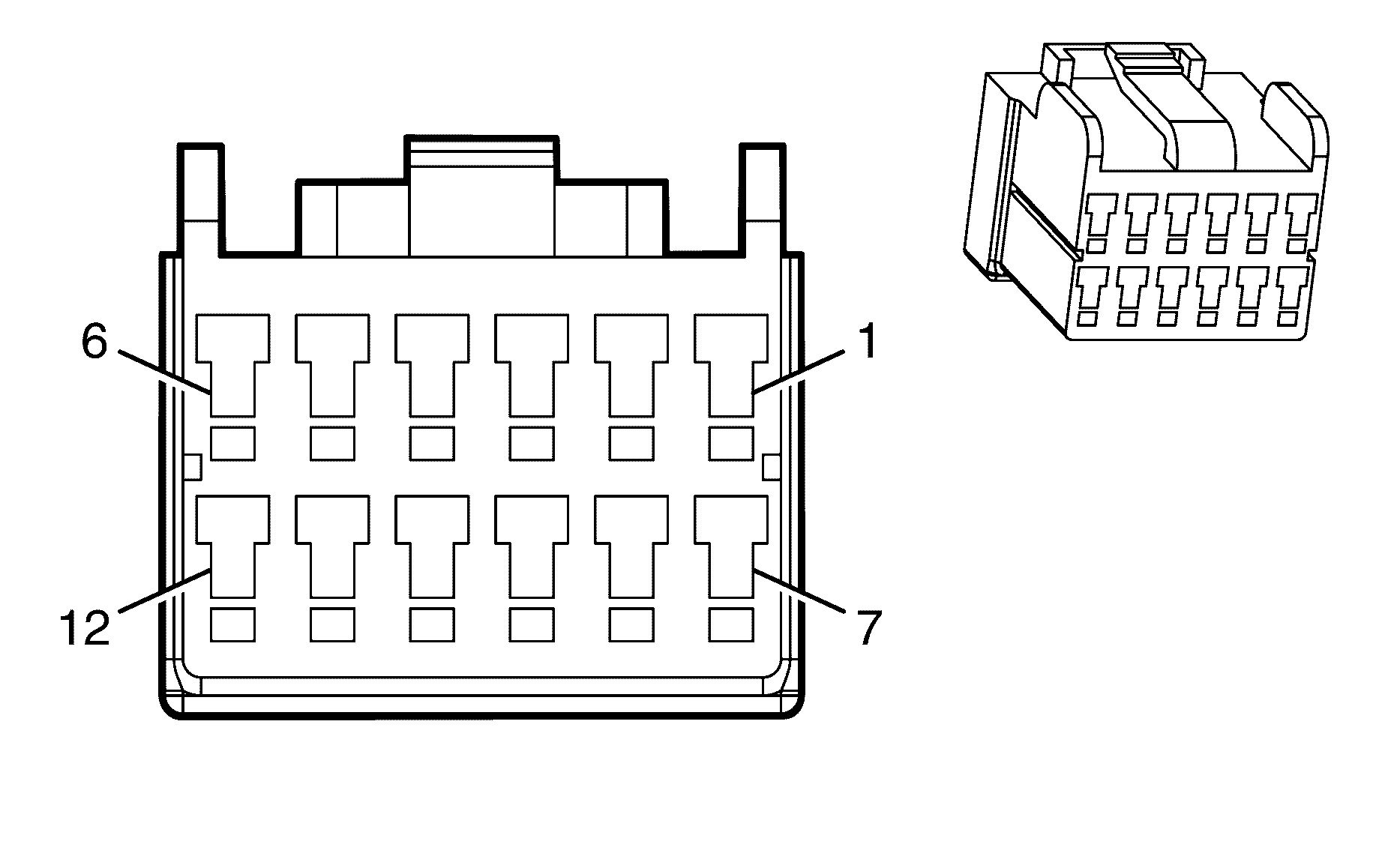 6
1
12
7