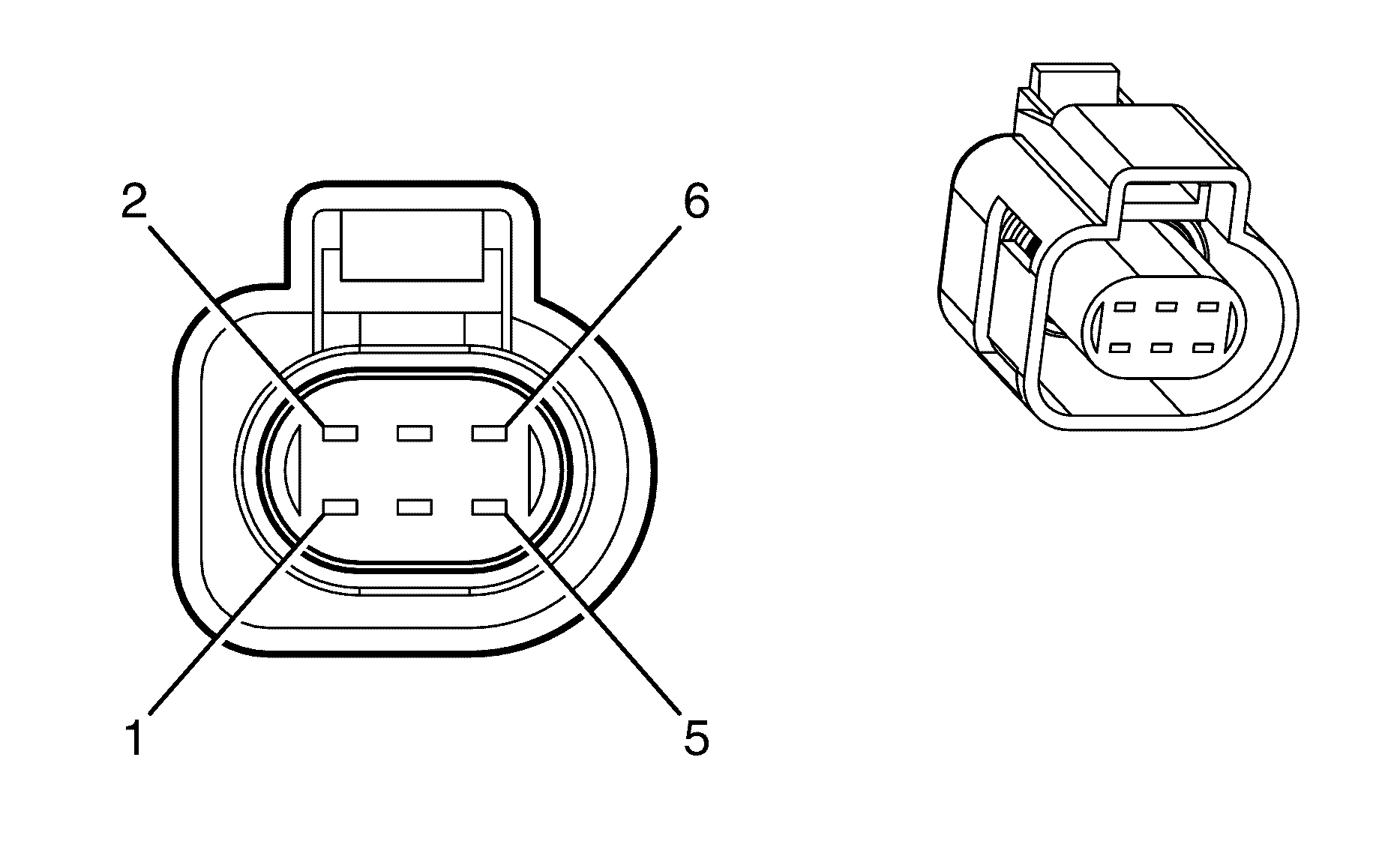 2
6
1
5