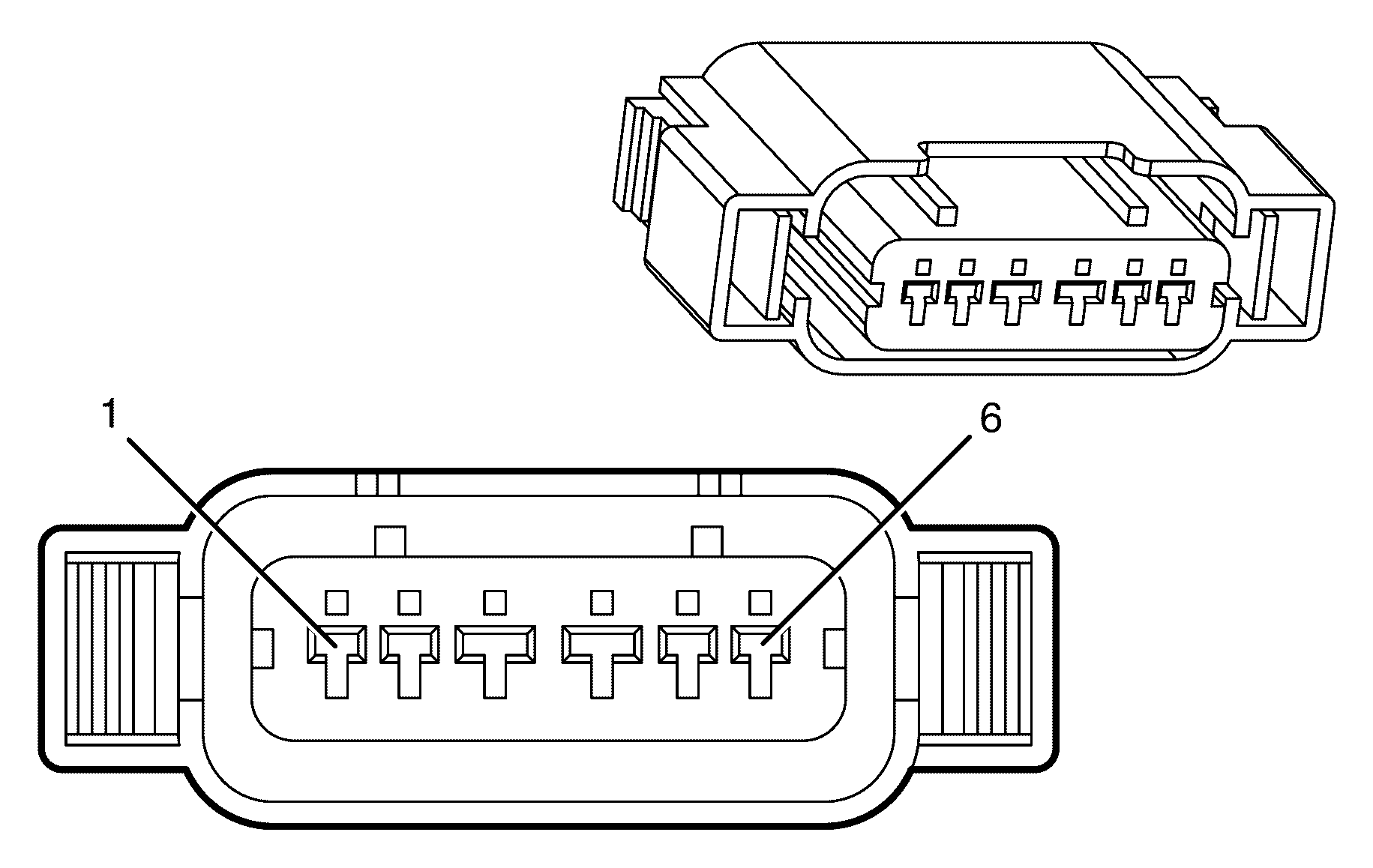 1
6