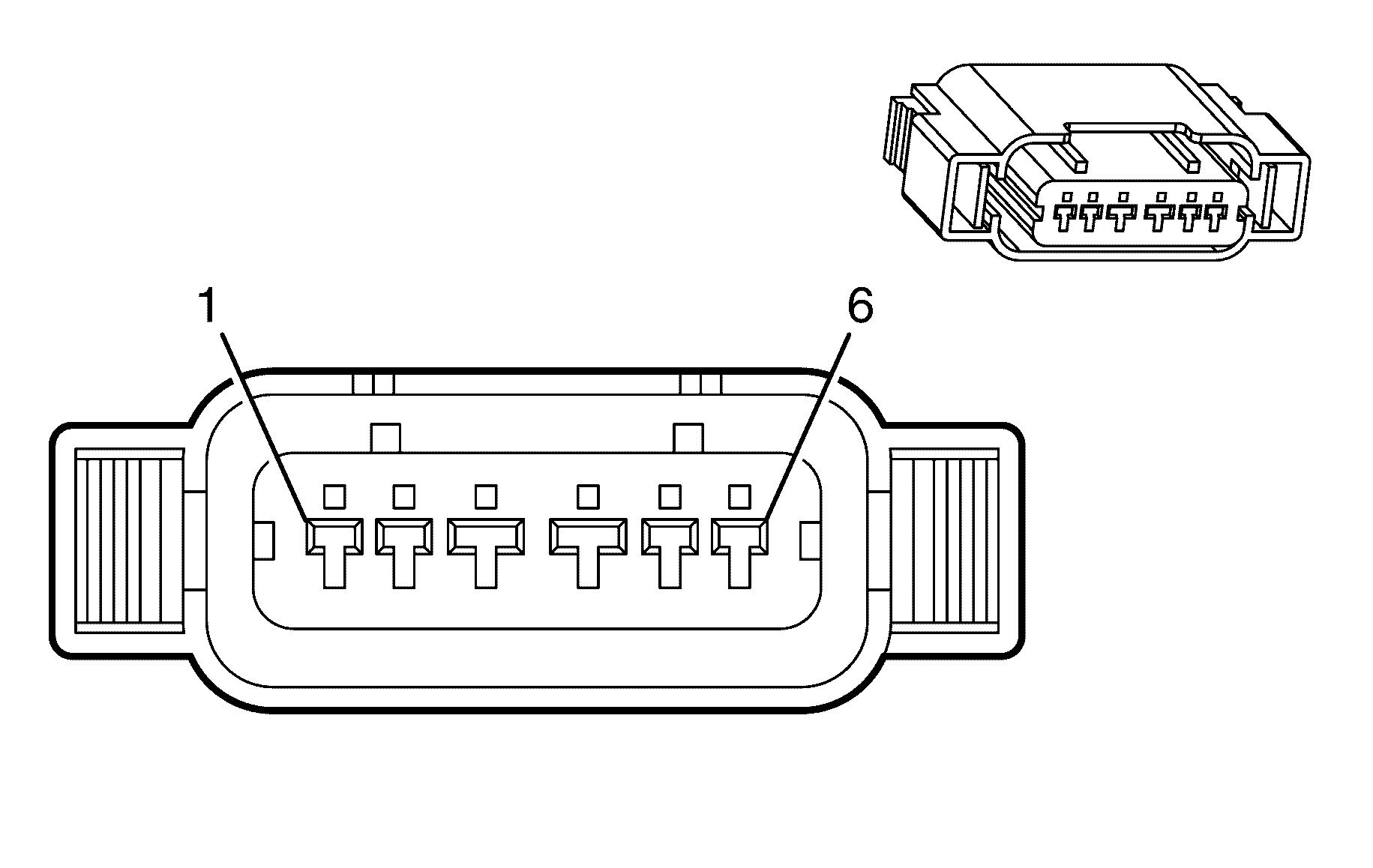 1
6