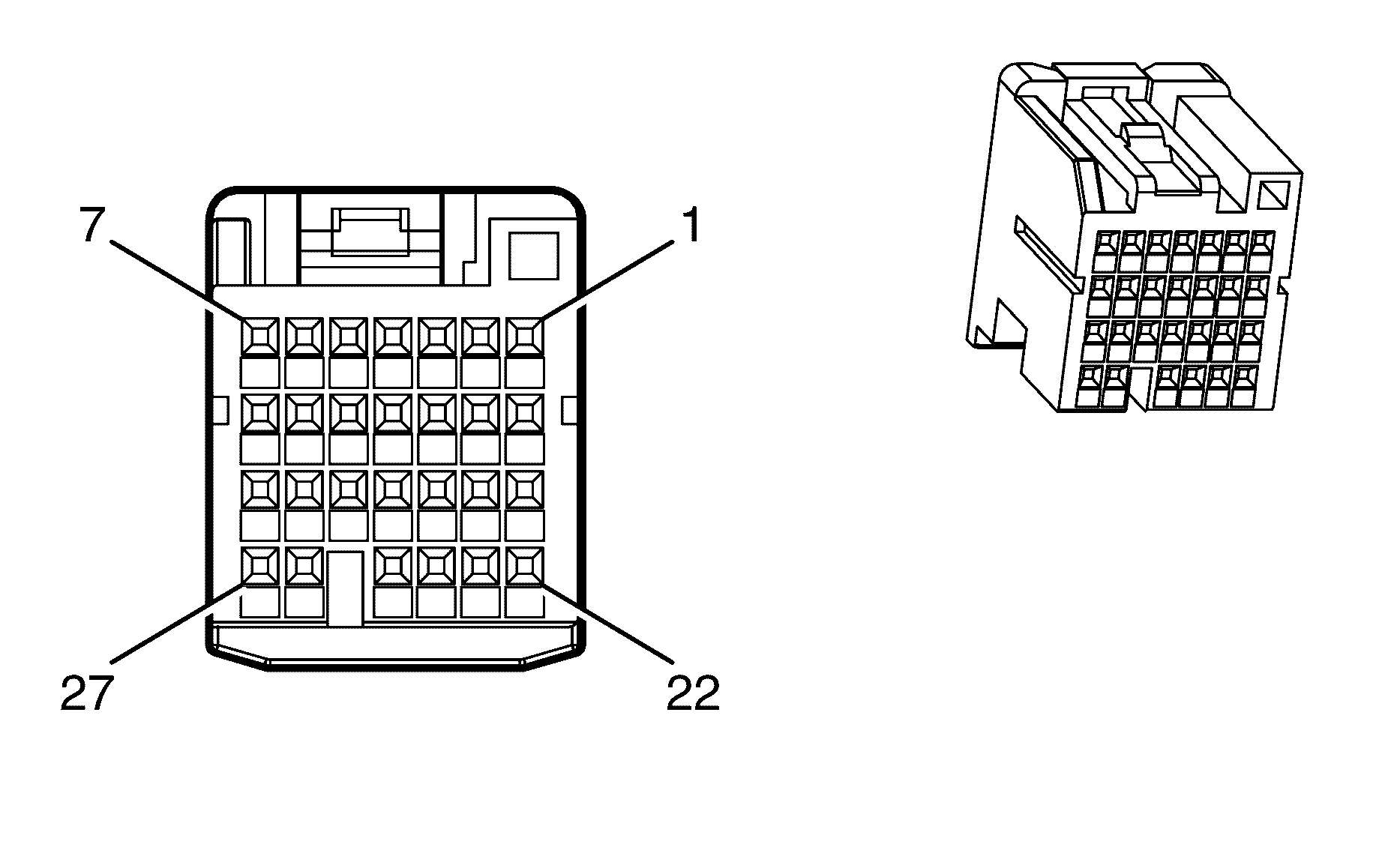 7
1
27
22