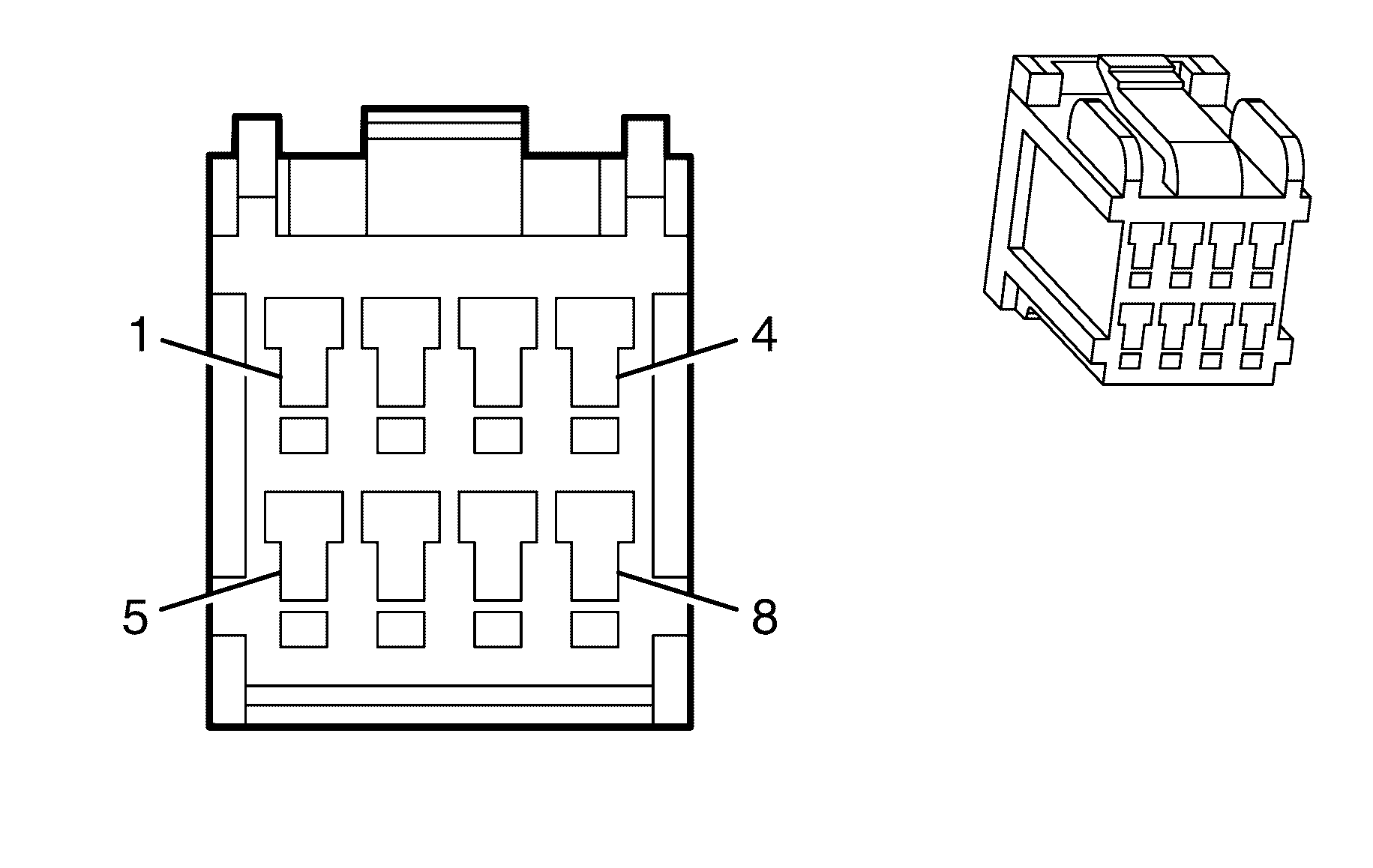 1
4
5
8