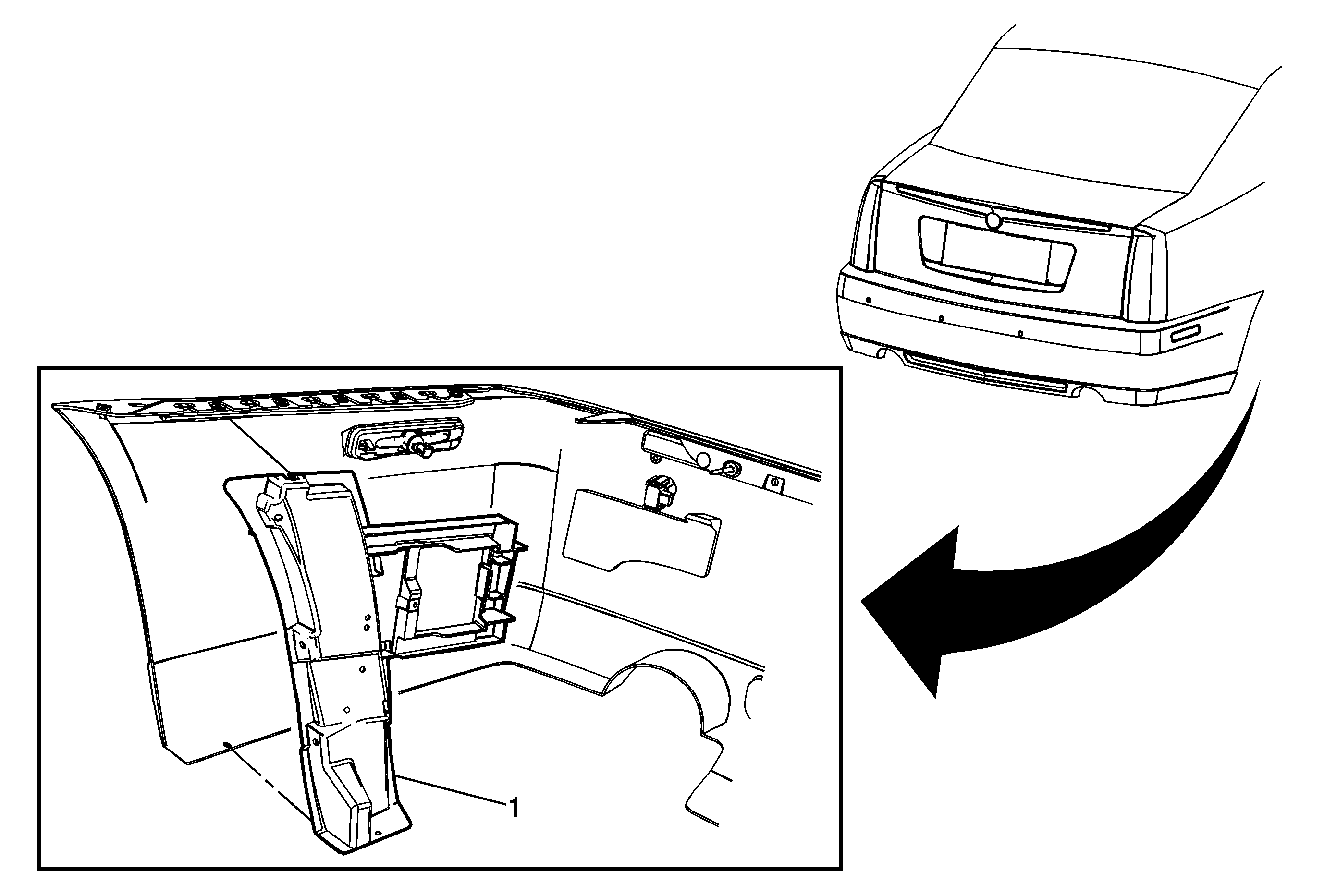 1