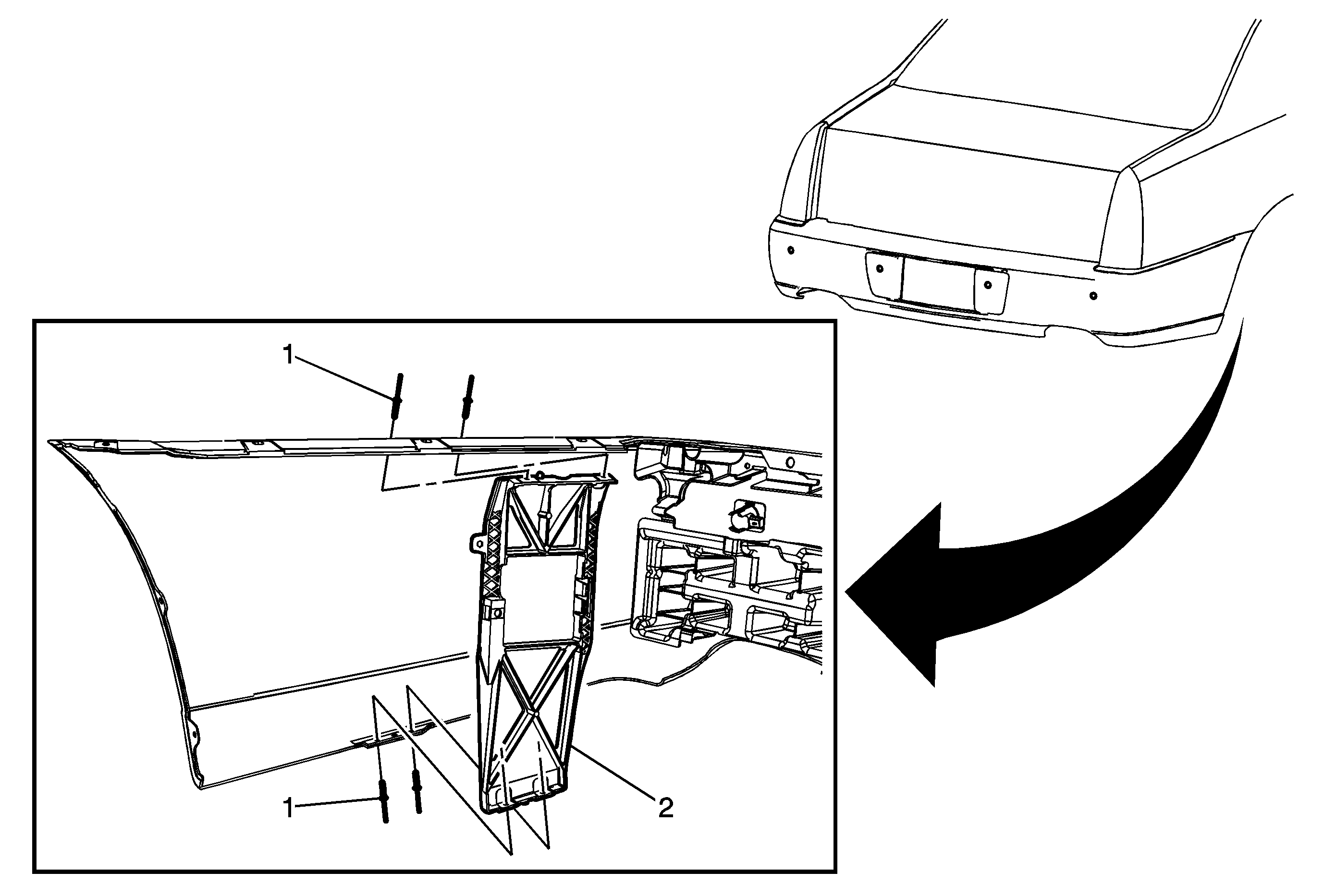 1

1

2