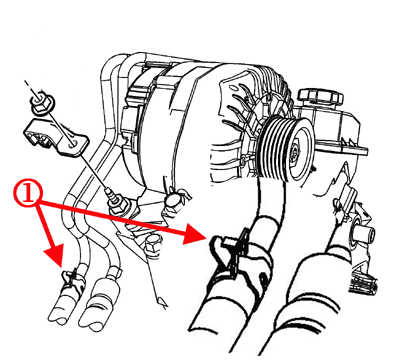 ①