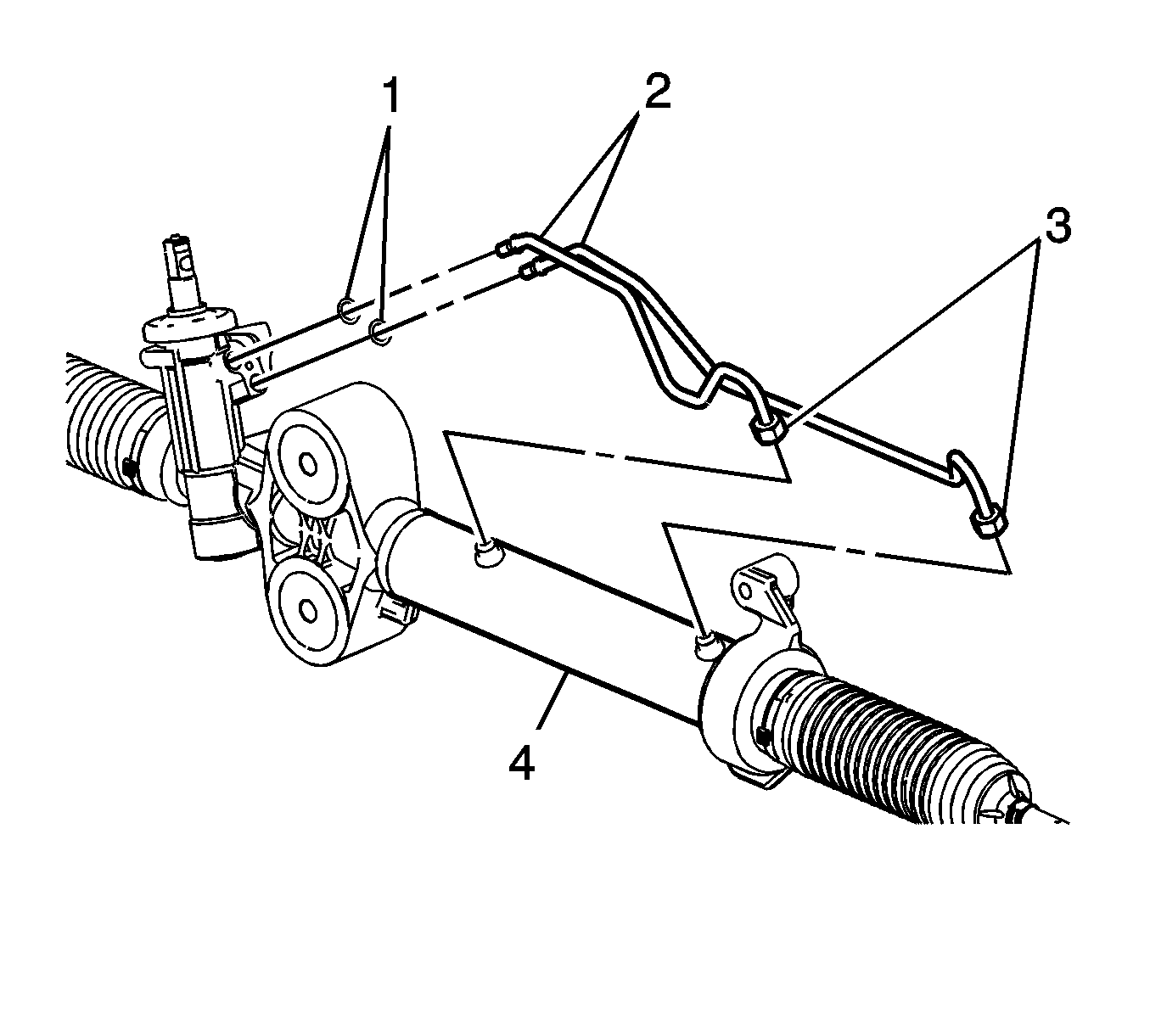 1
2
3
4