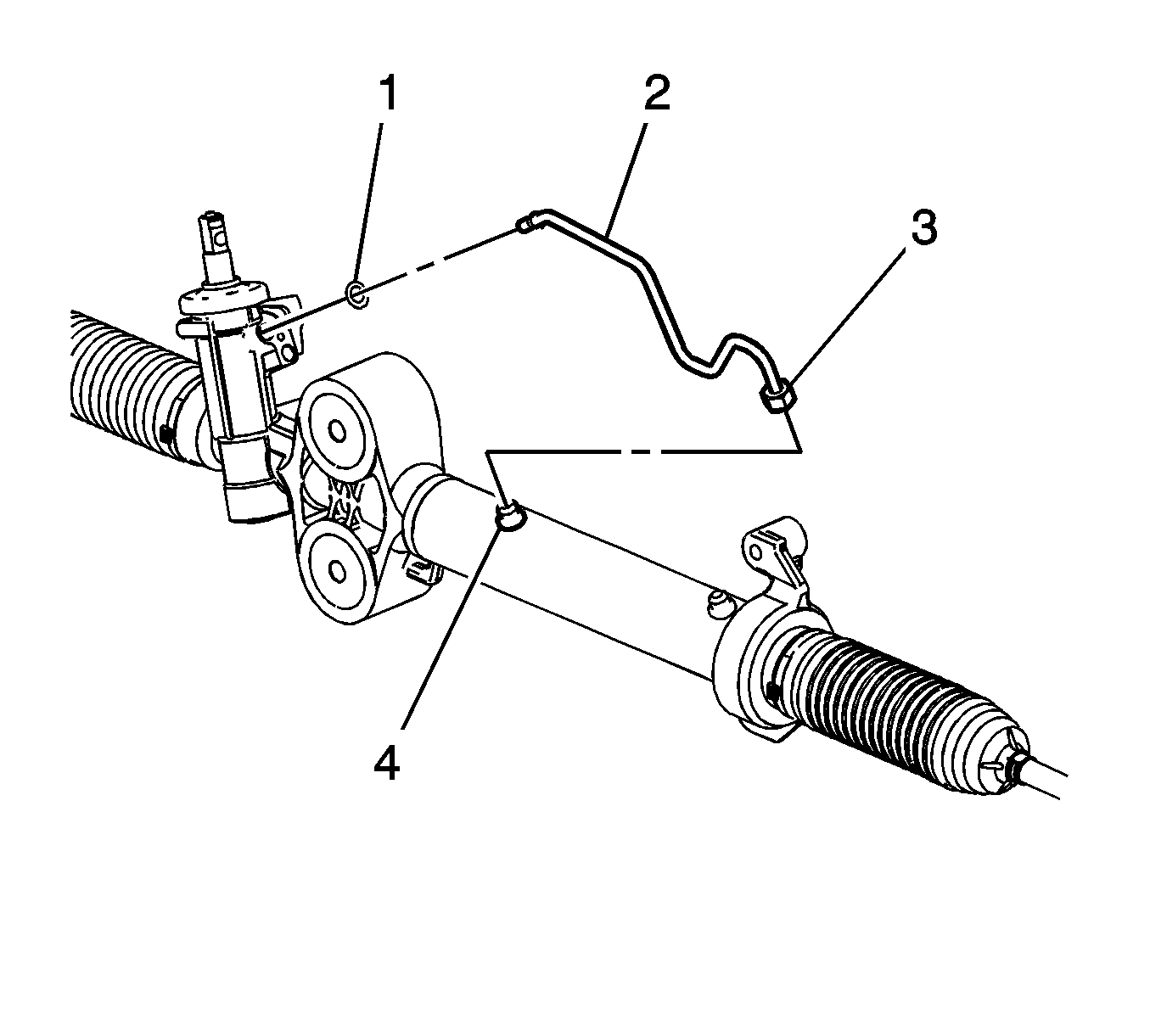 1
2
3
4