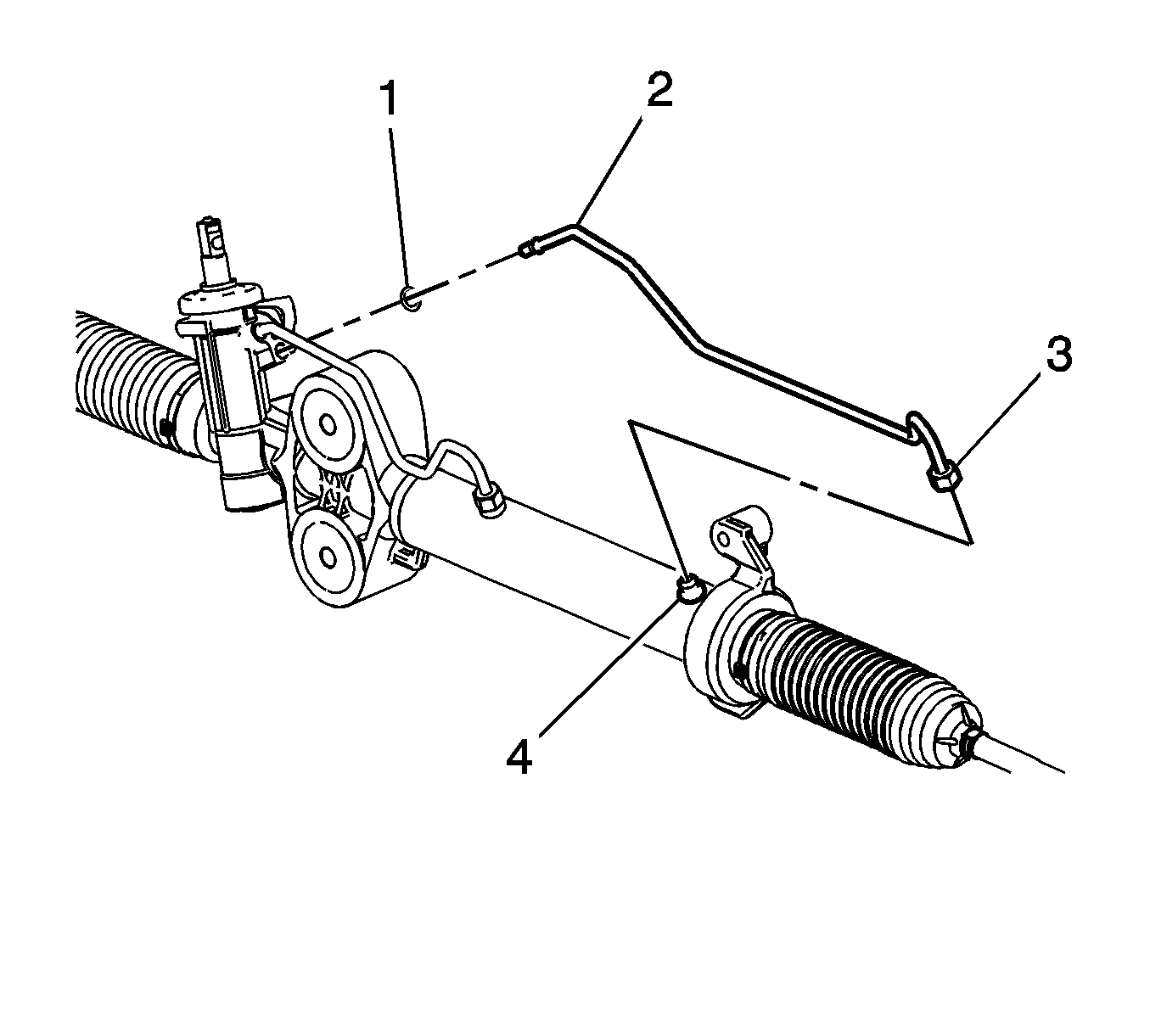 1
2
3
4