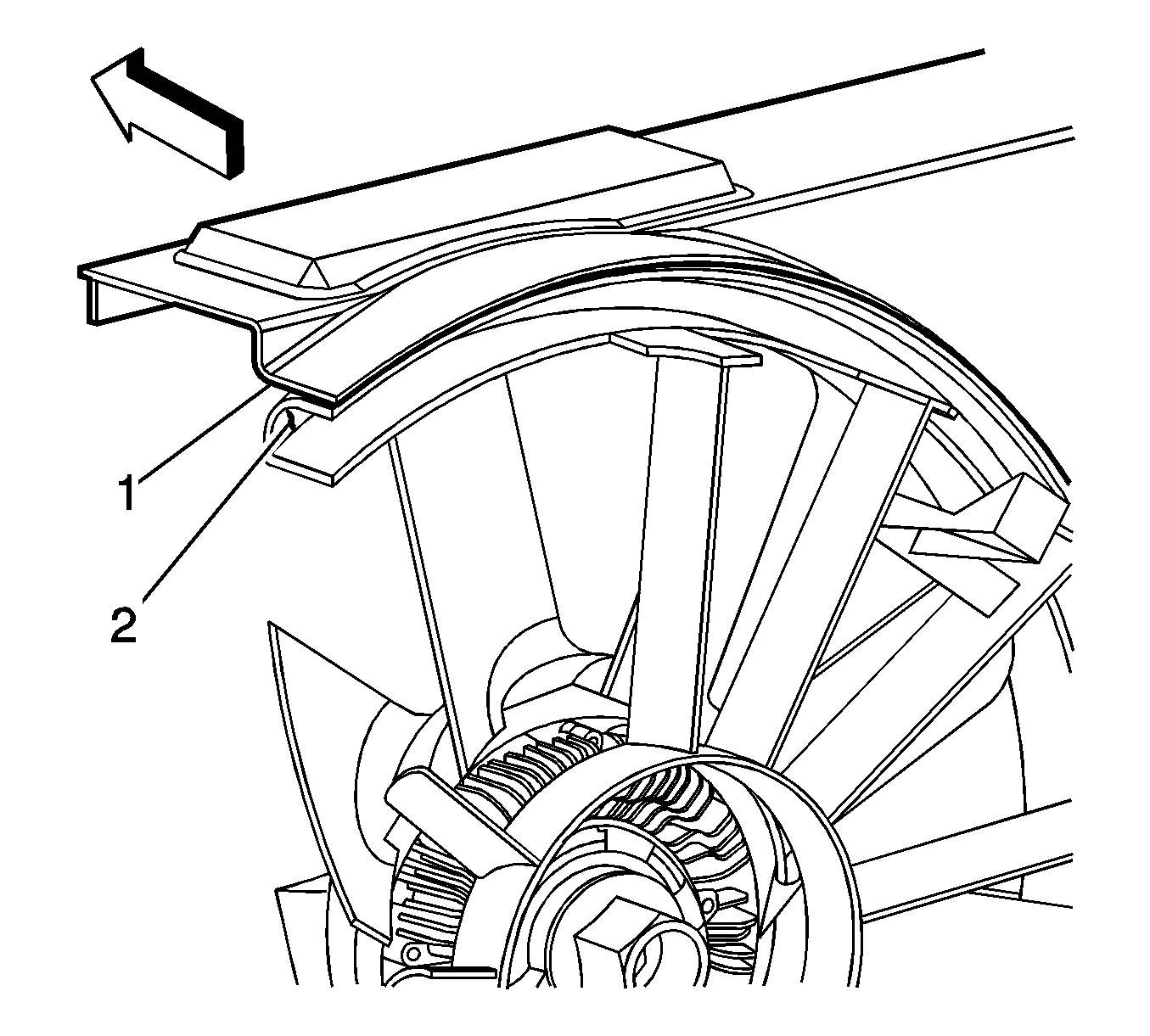 1
2