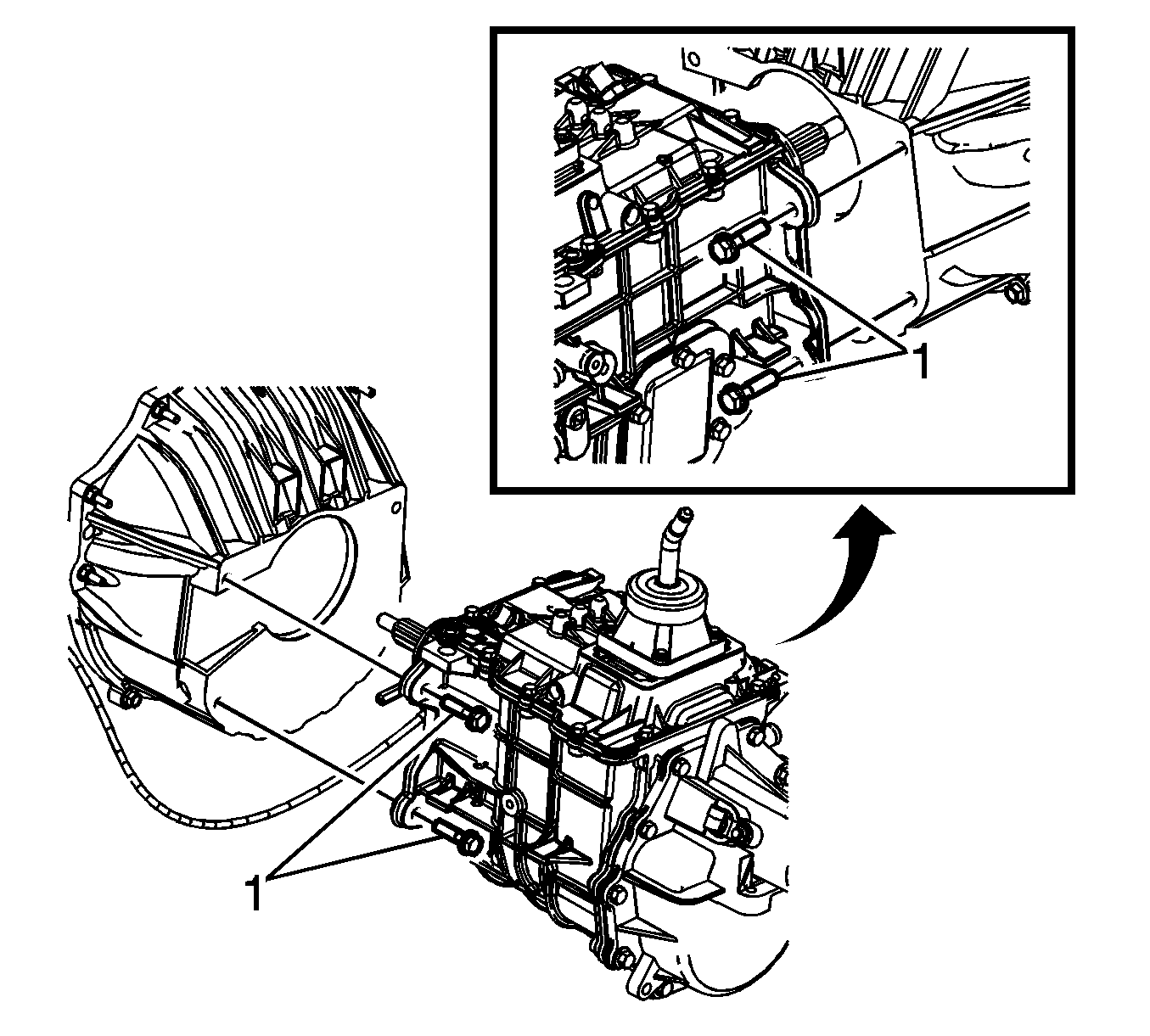 1

1