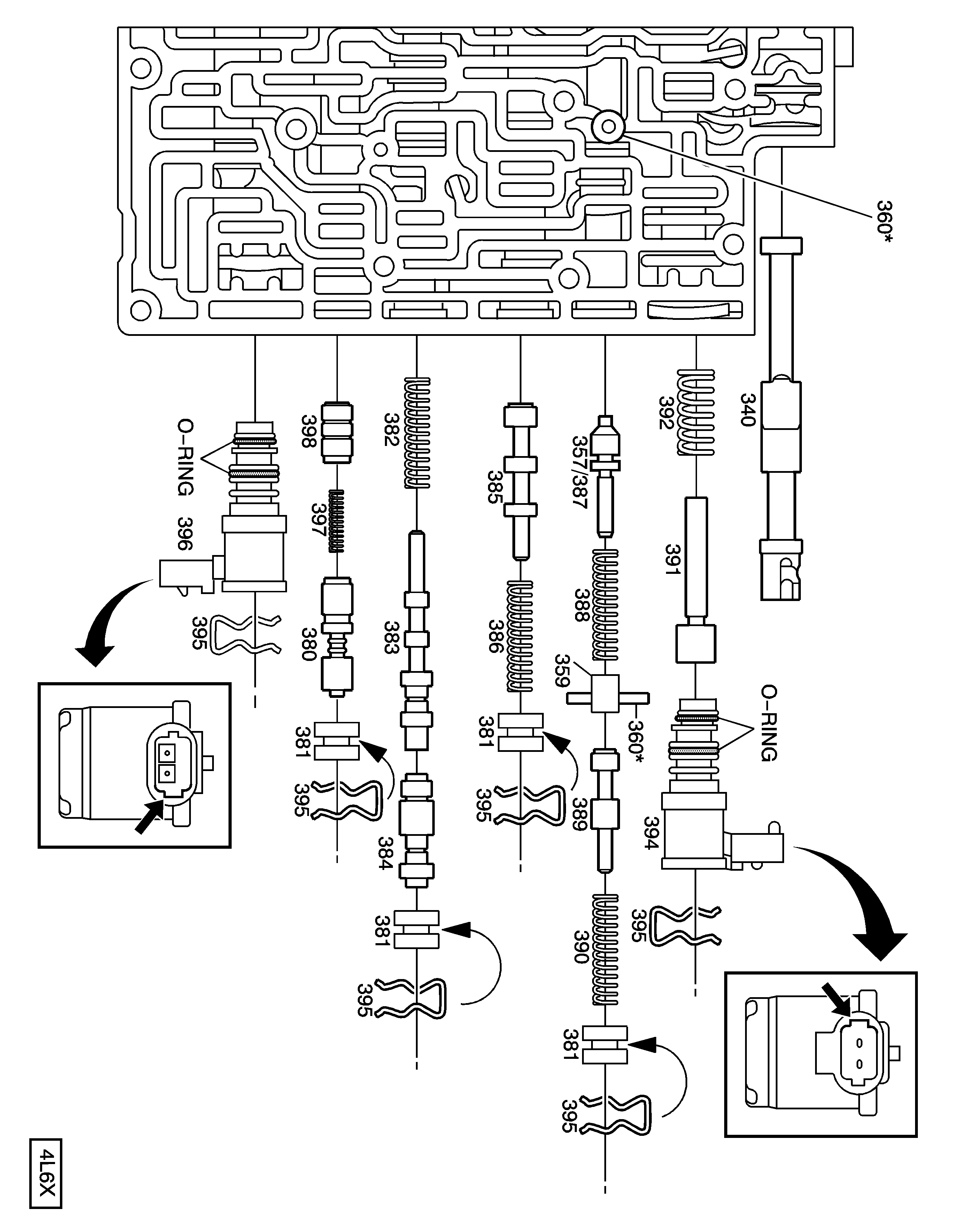 360*
340
392
391
O-RING
394
395
357/387
388
359
360*
389
390
381
395
385
386
381
395
382
383
384
381
395
398
397
380
381
395
O-RING
396
395
4L6X