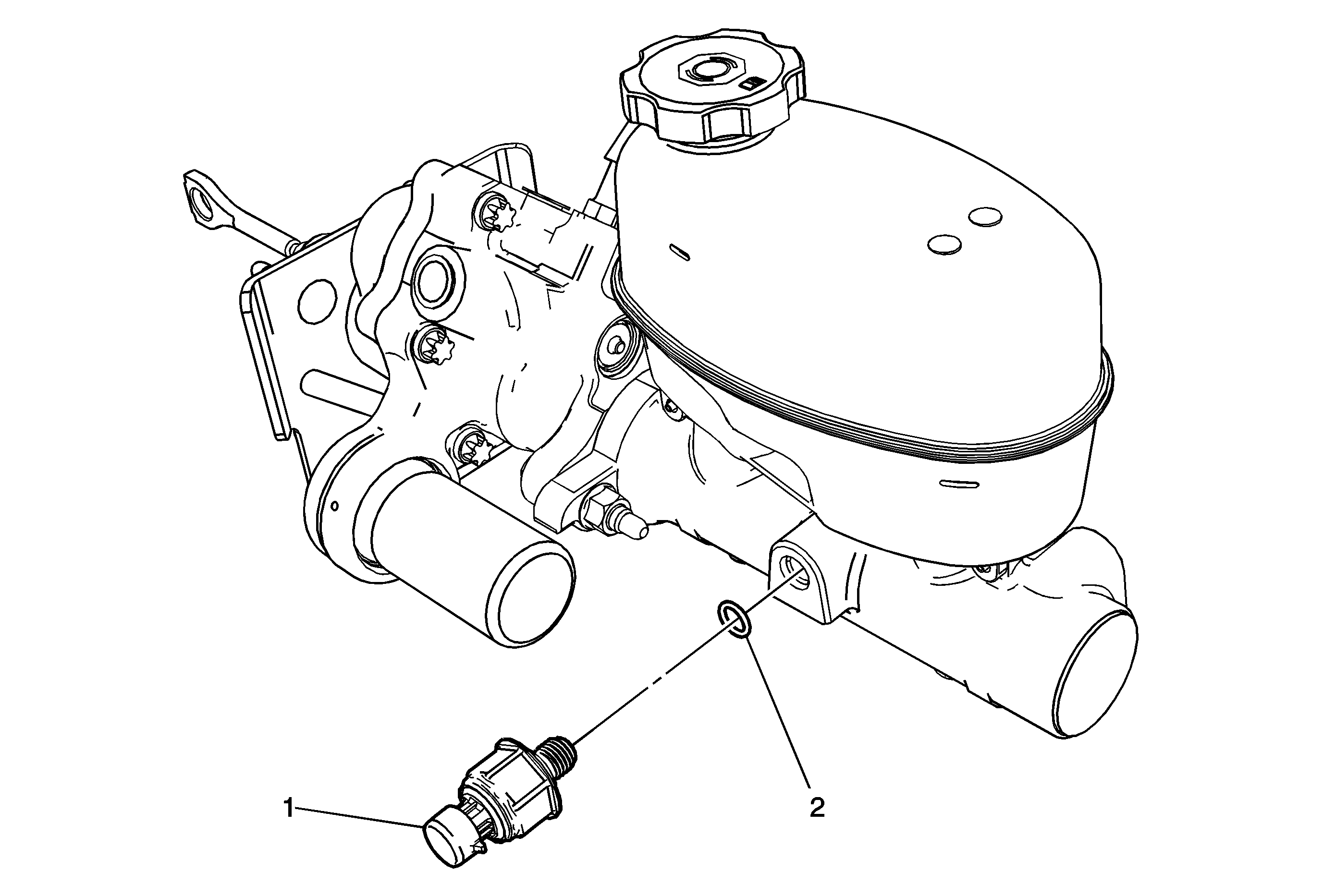 1

2