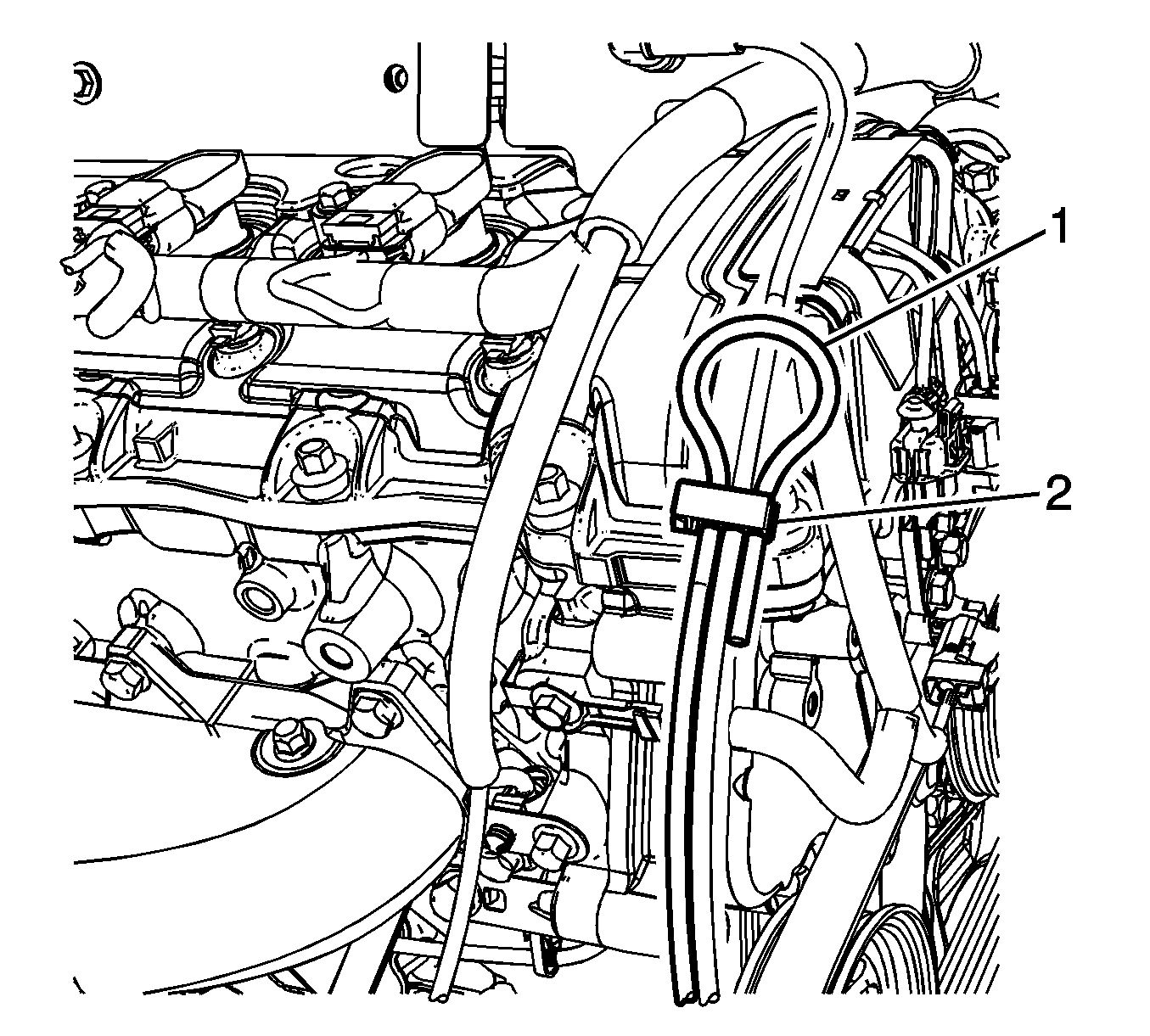 1
2