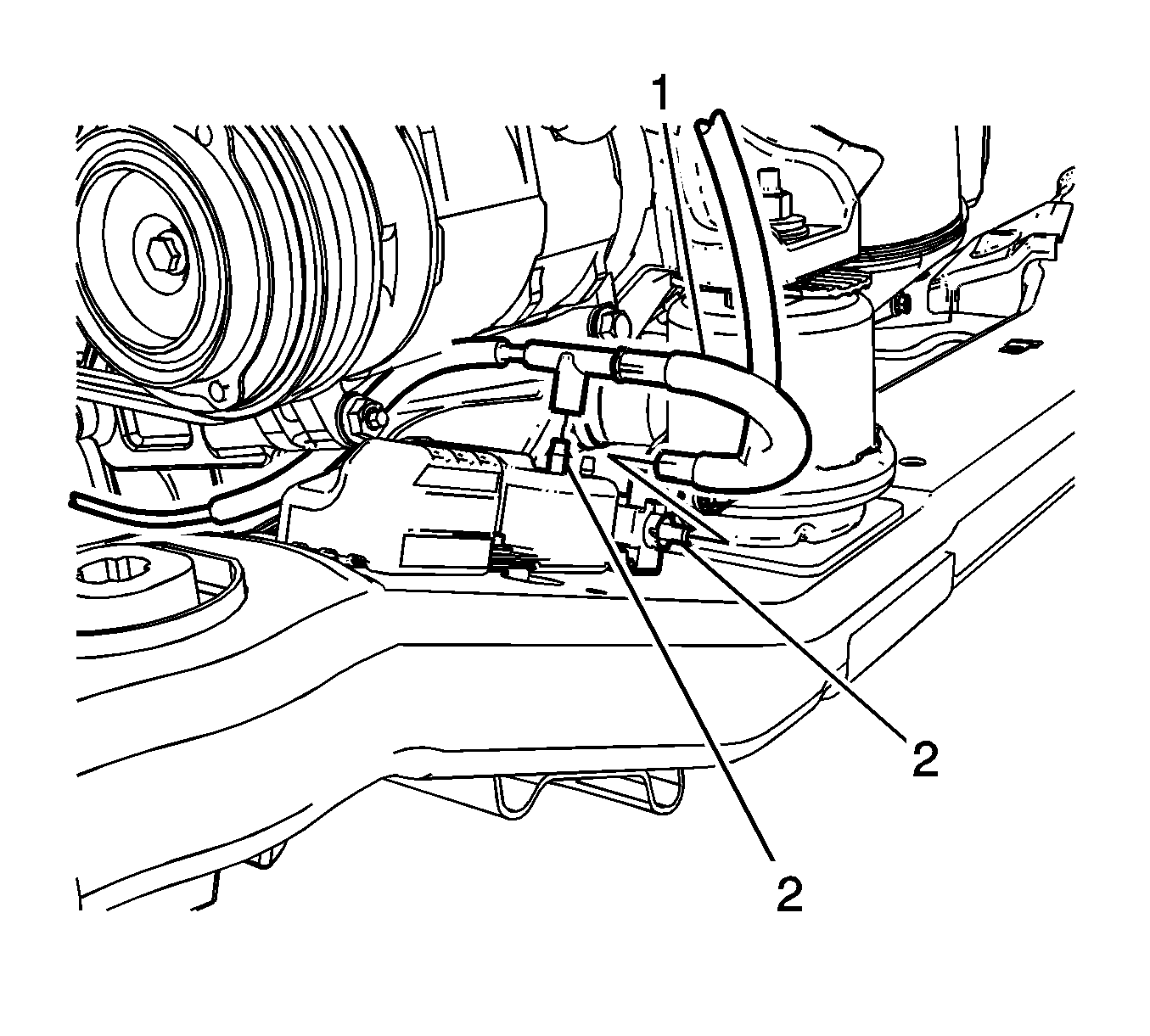 1

2

2