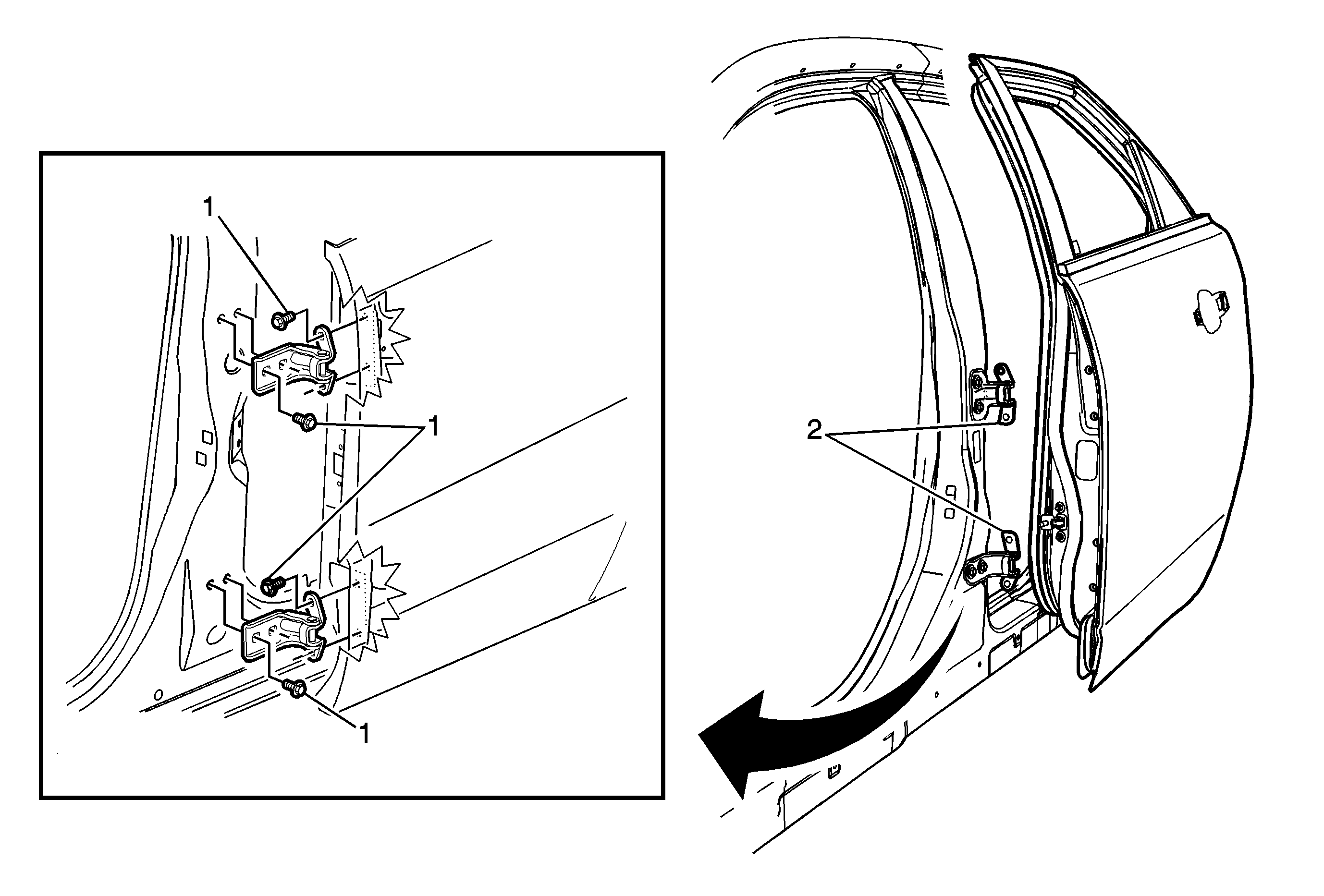 1
1
1
2