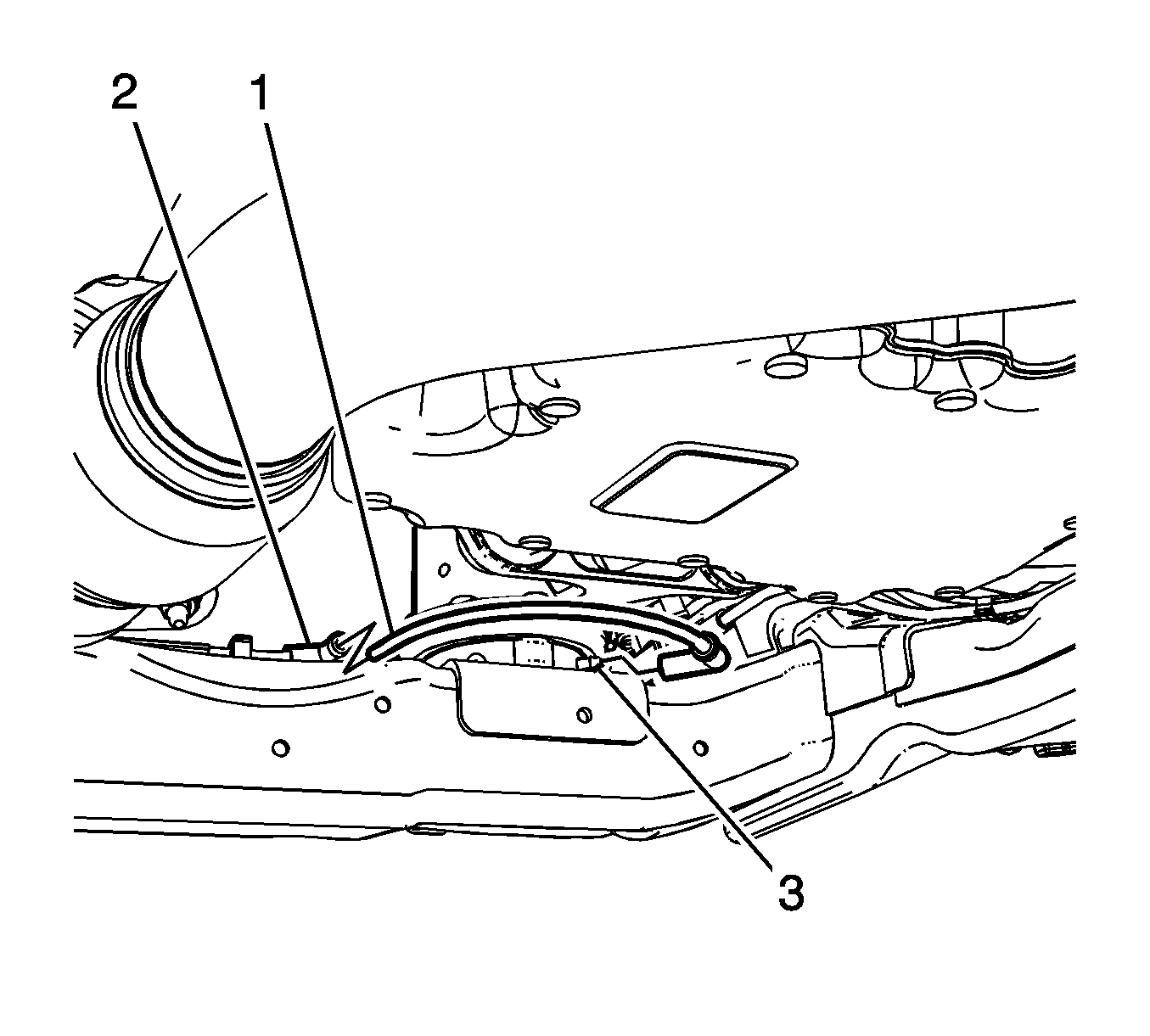 2
1
3