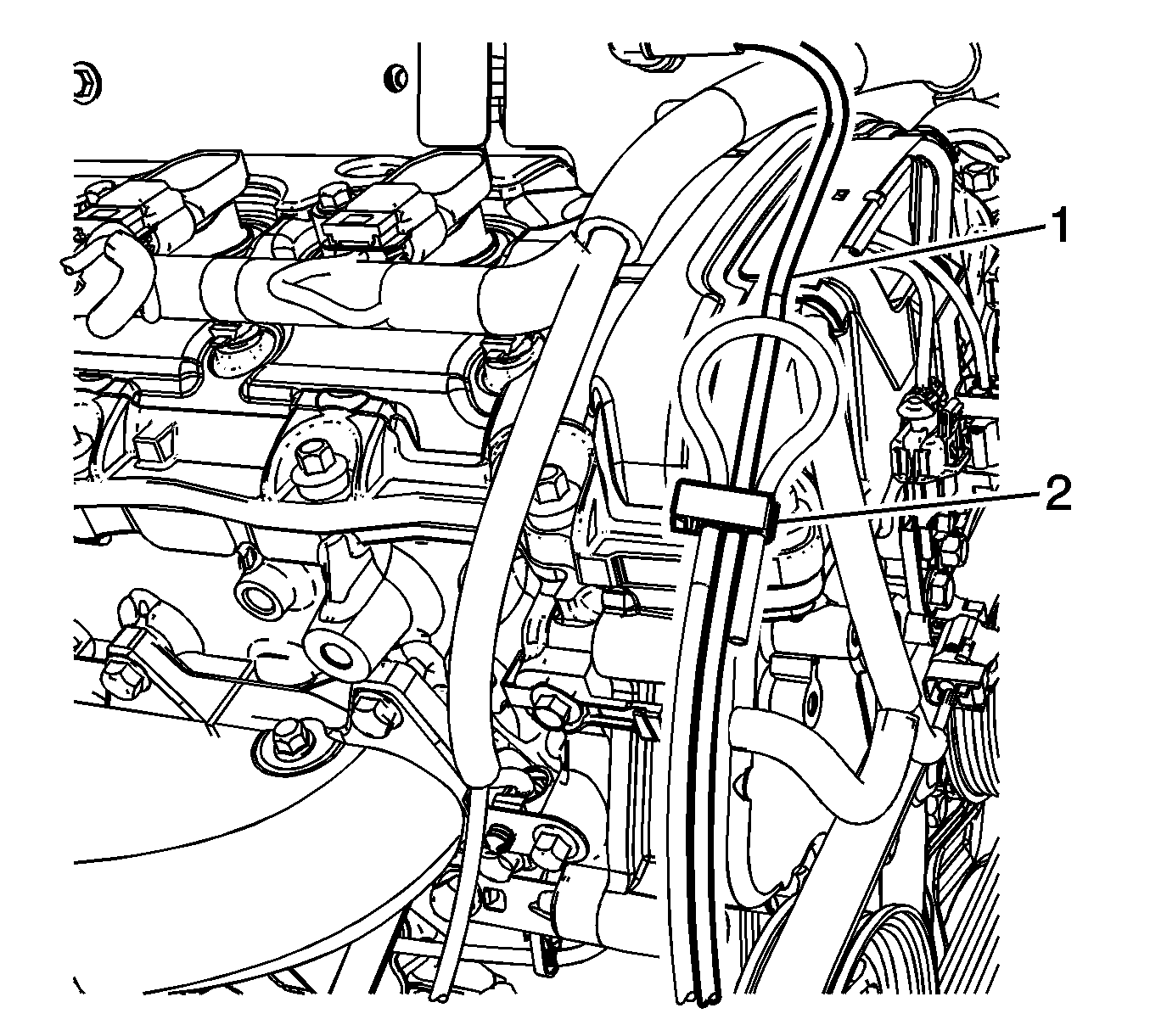 1
2