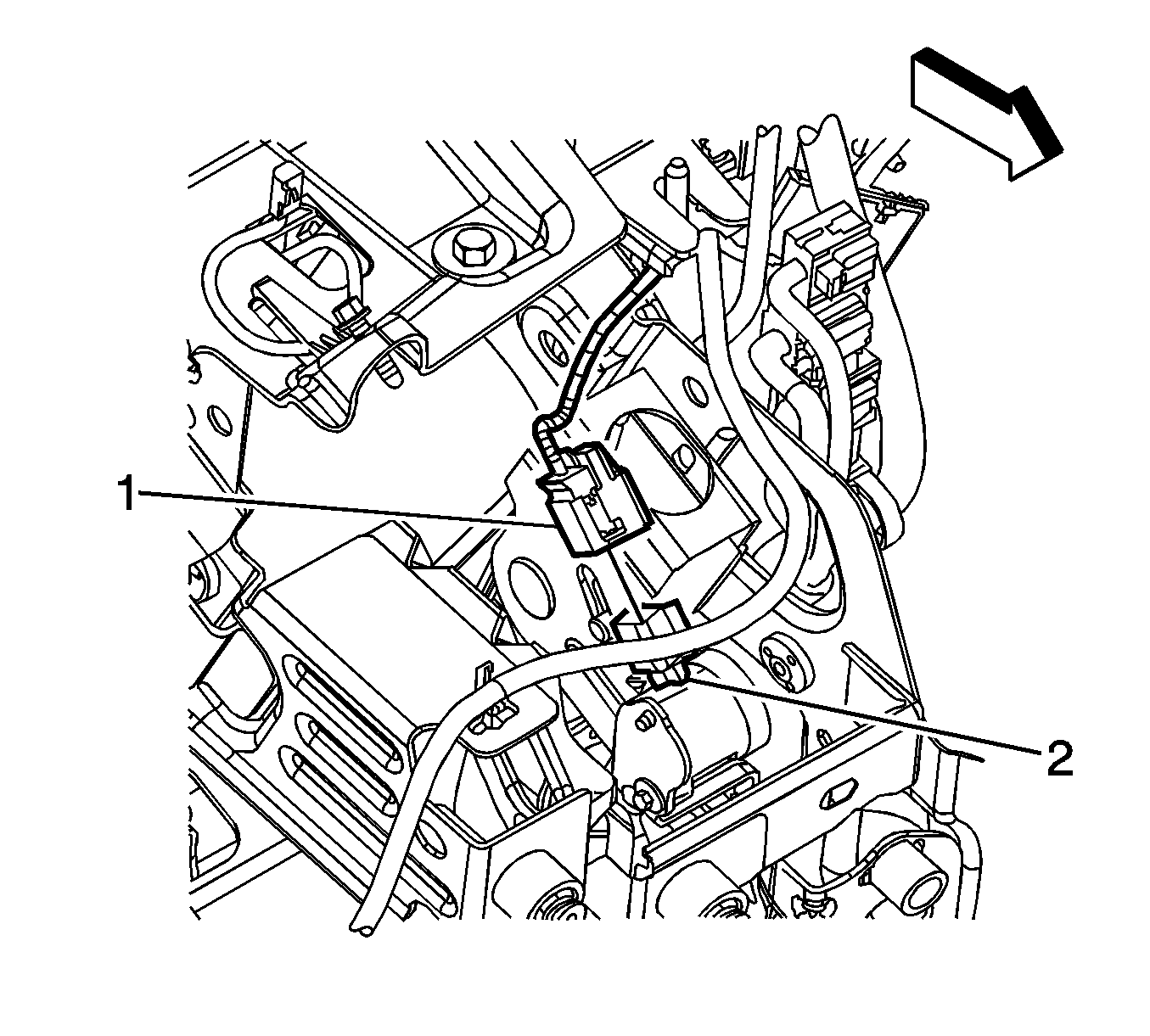 1
2