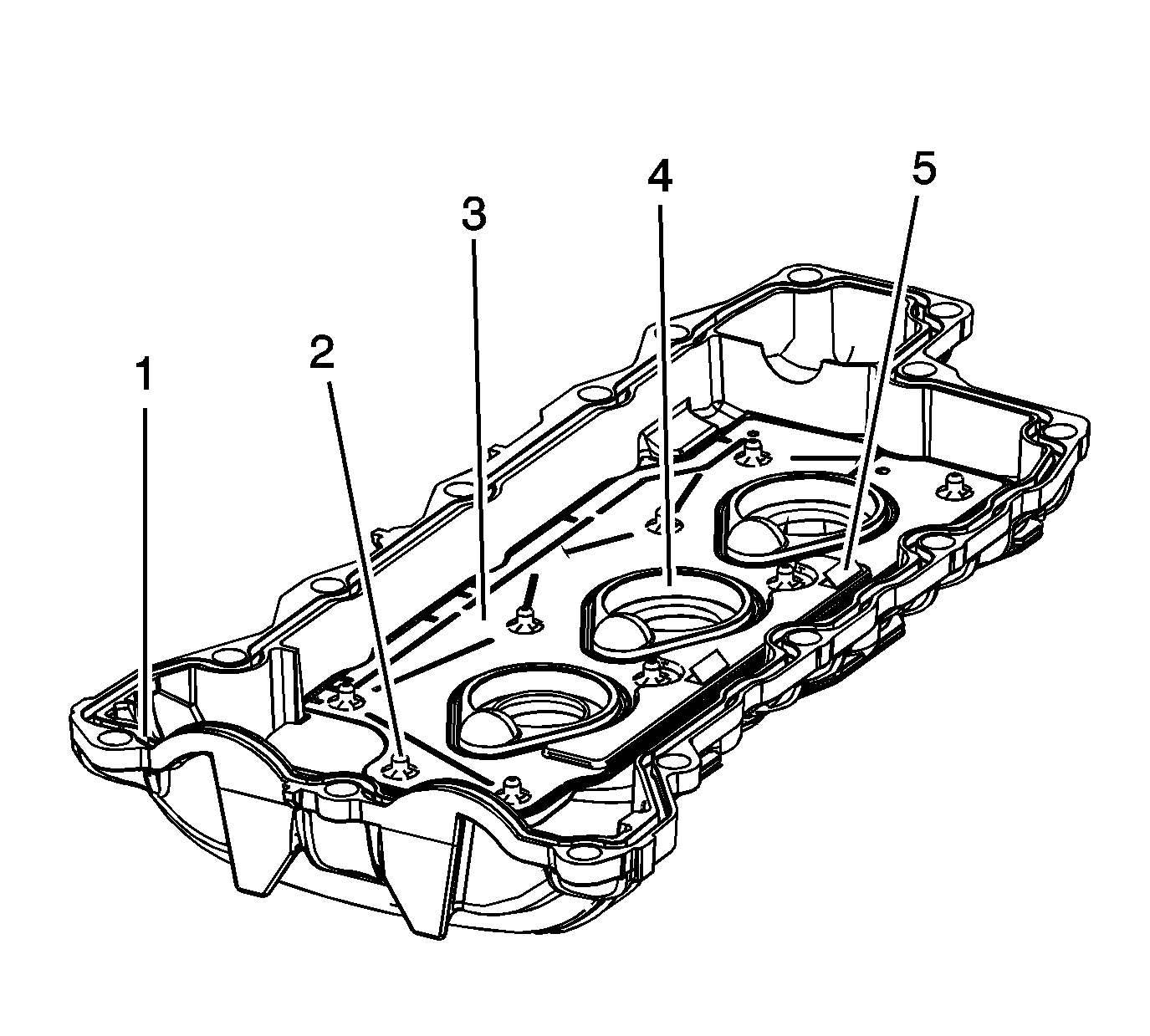 1
2
3
4
5