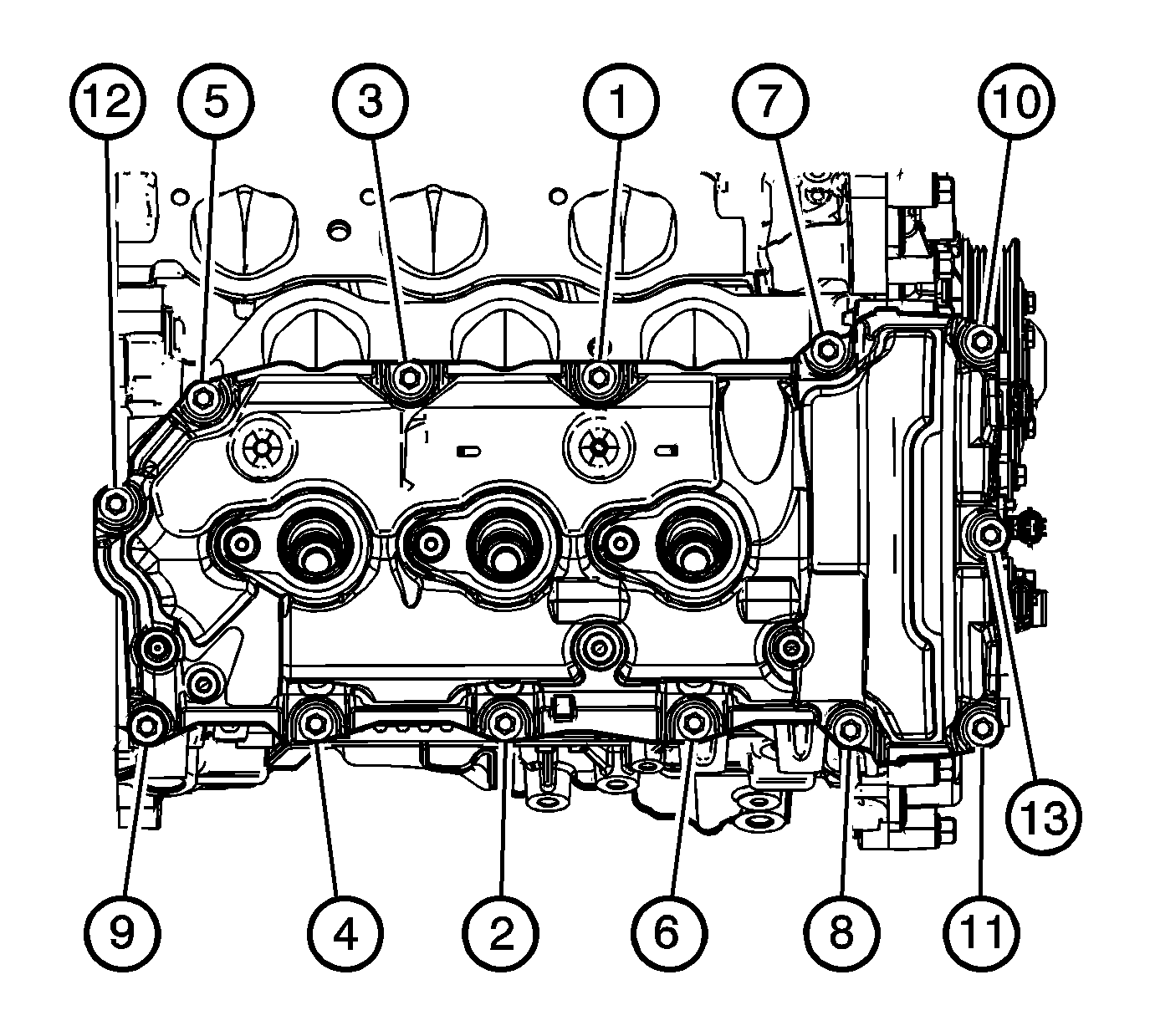 12
5
3
1
7
10
13
9
4
2
6
8
11