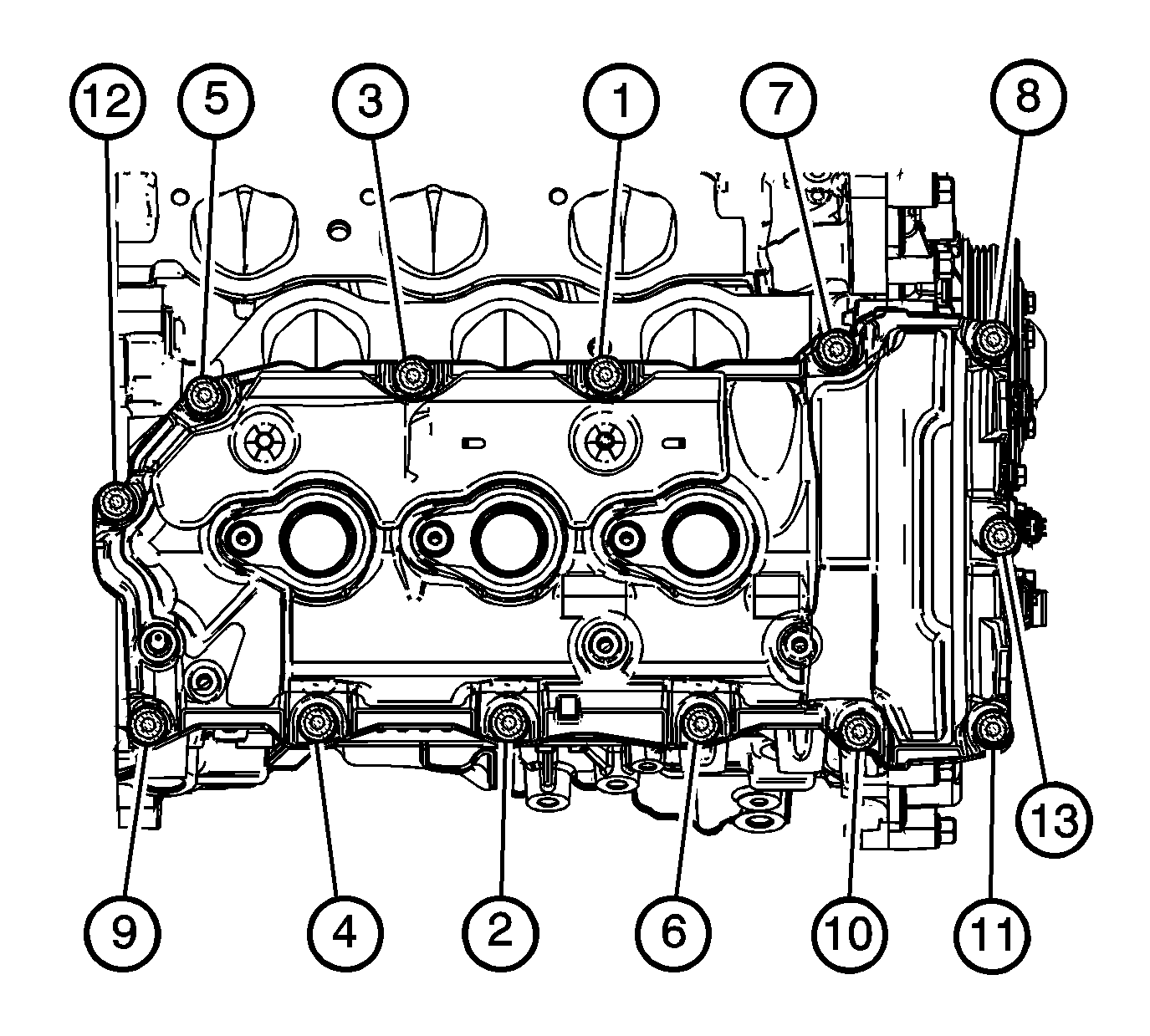 12
5
3
1
7
8
13
9
4
2
6
10
11