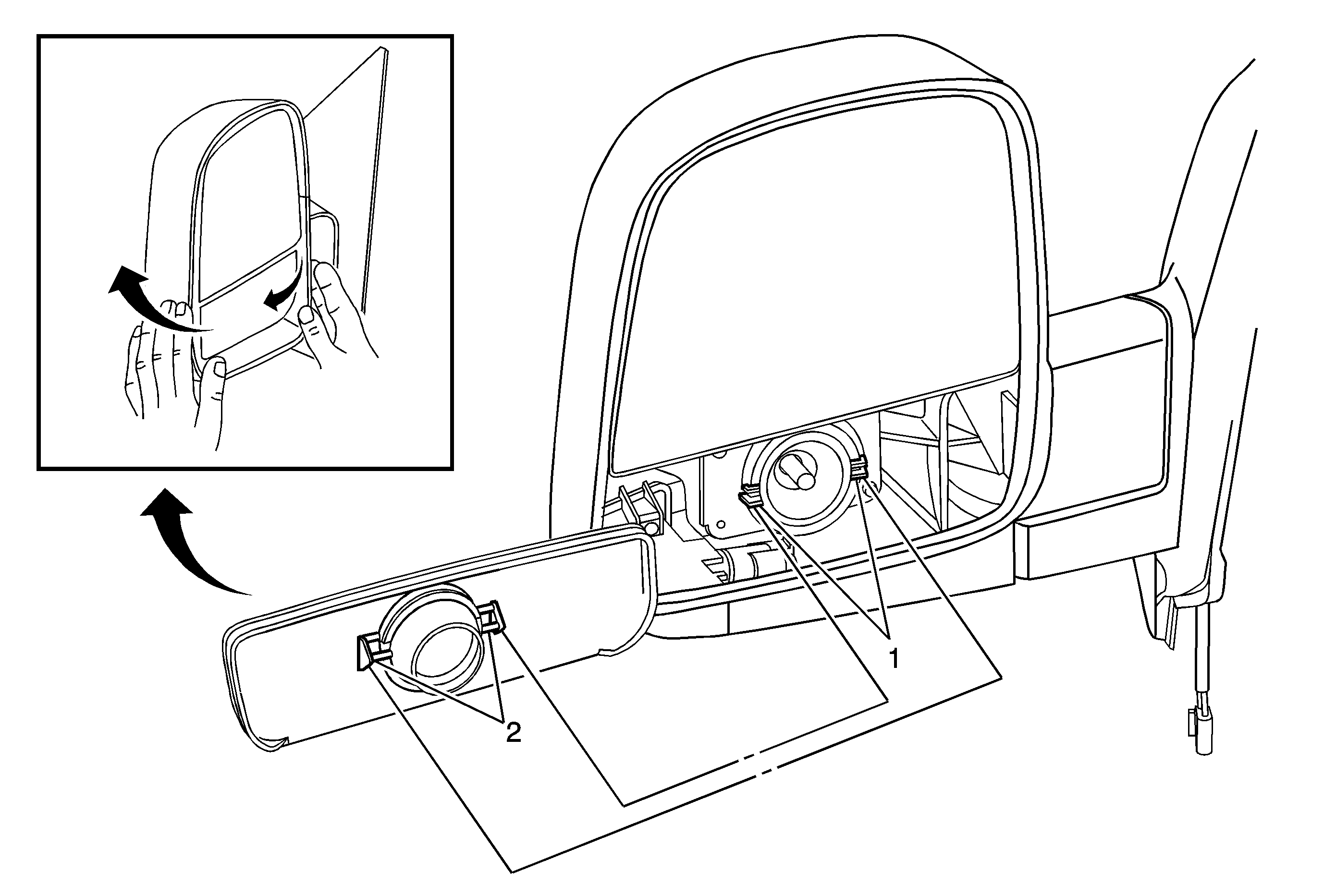 1

2