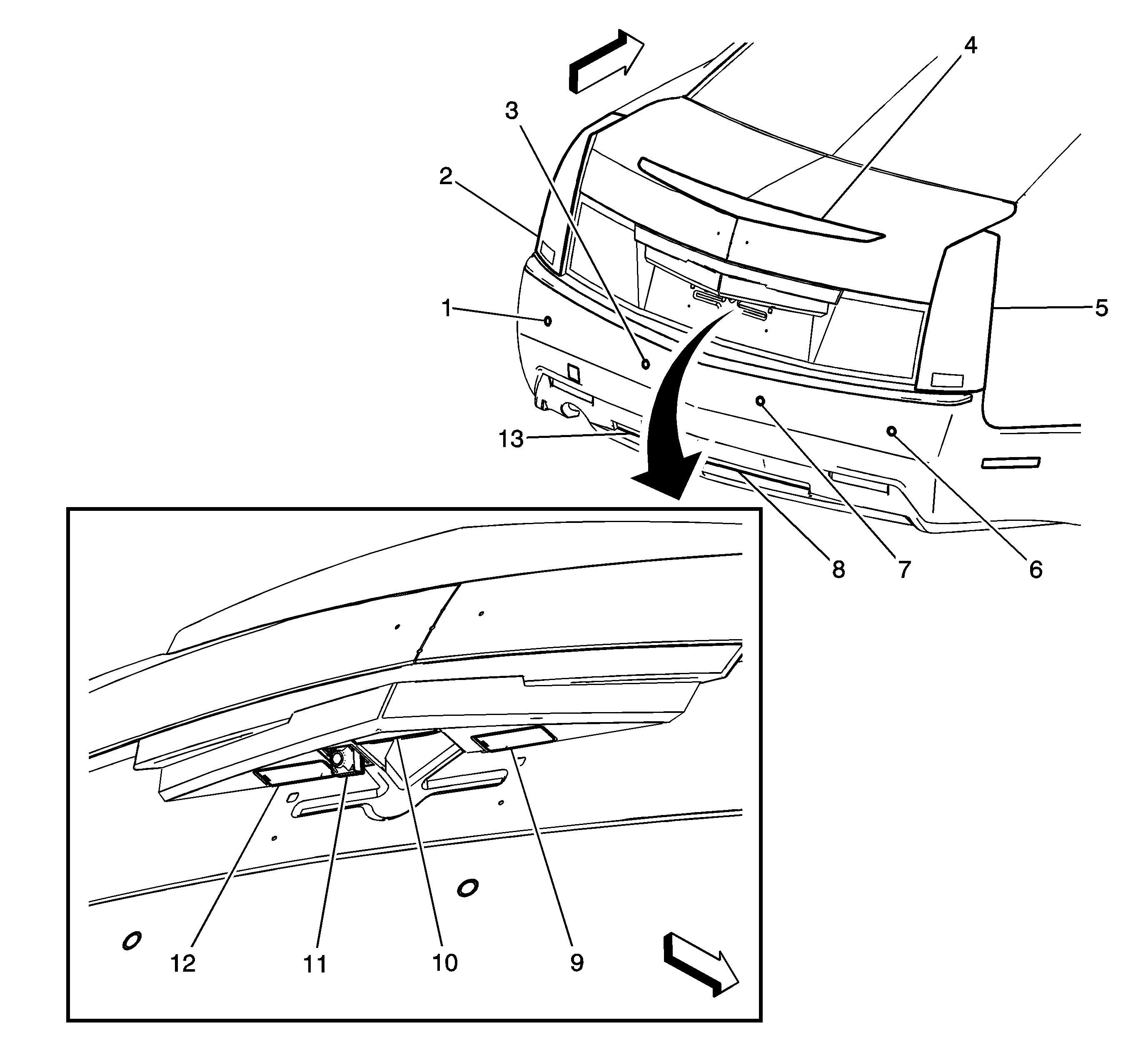 4
3
2
1
5
13
8
7
6
12
11
10
9