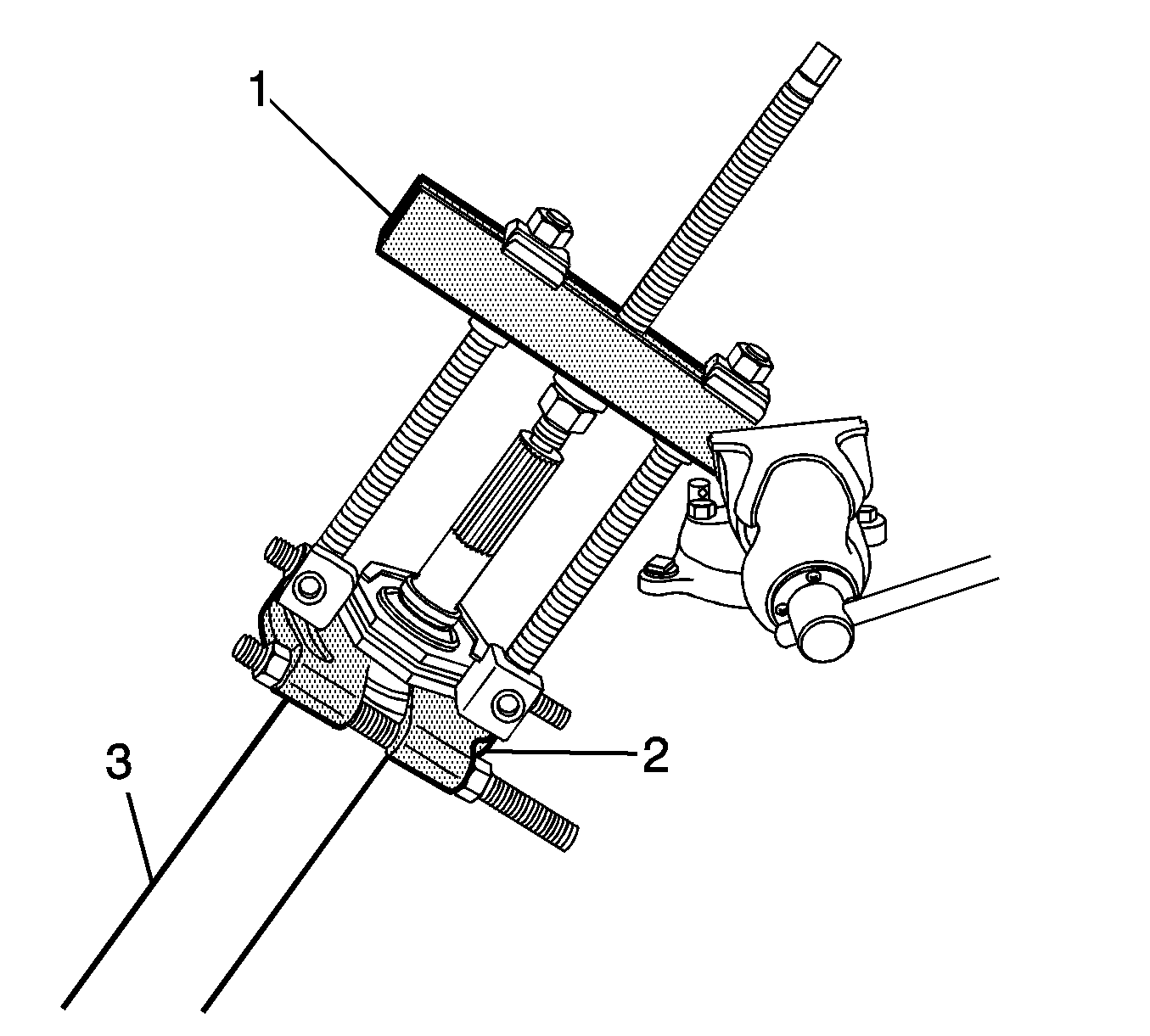 1
2
3