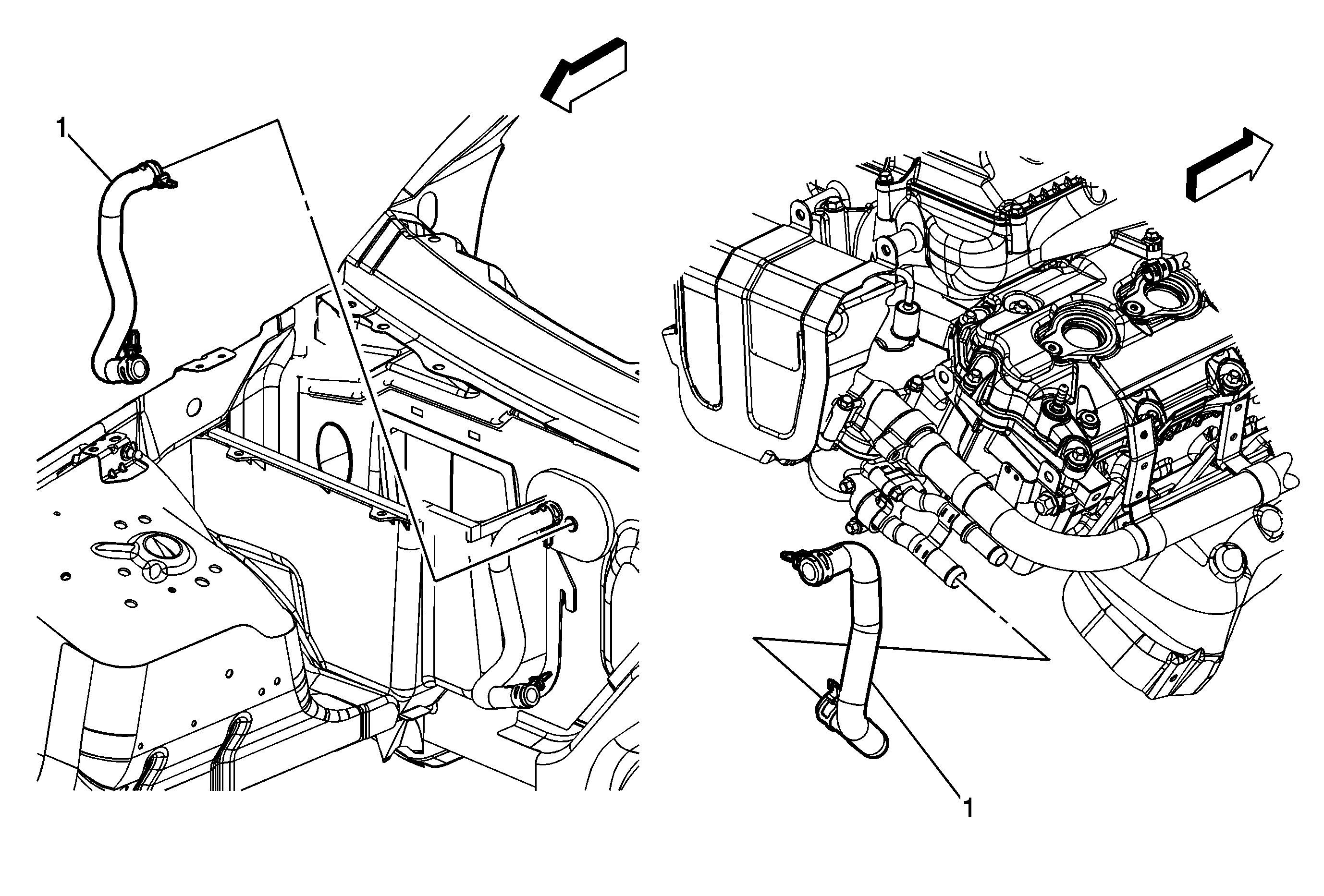 1

1