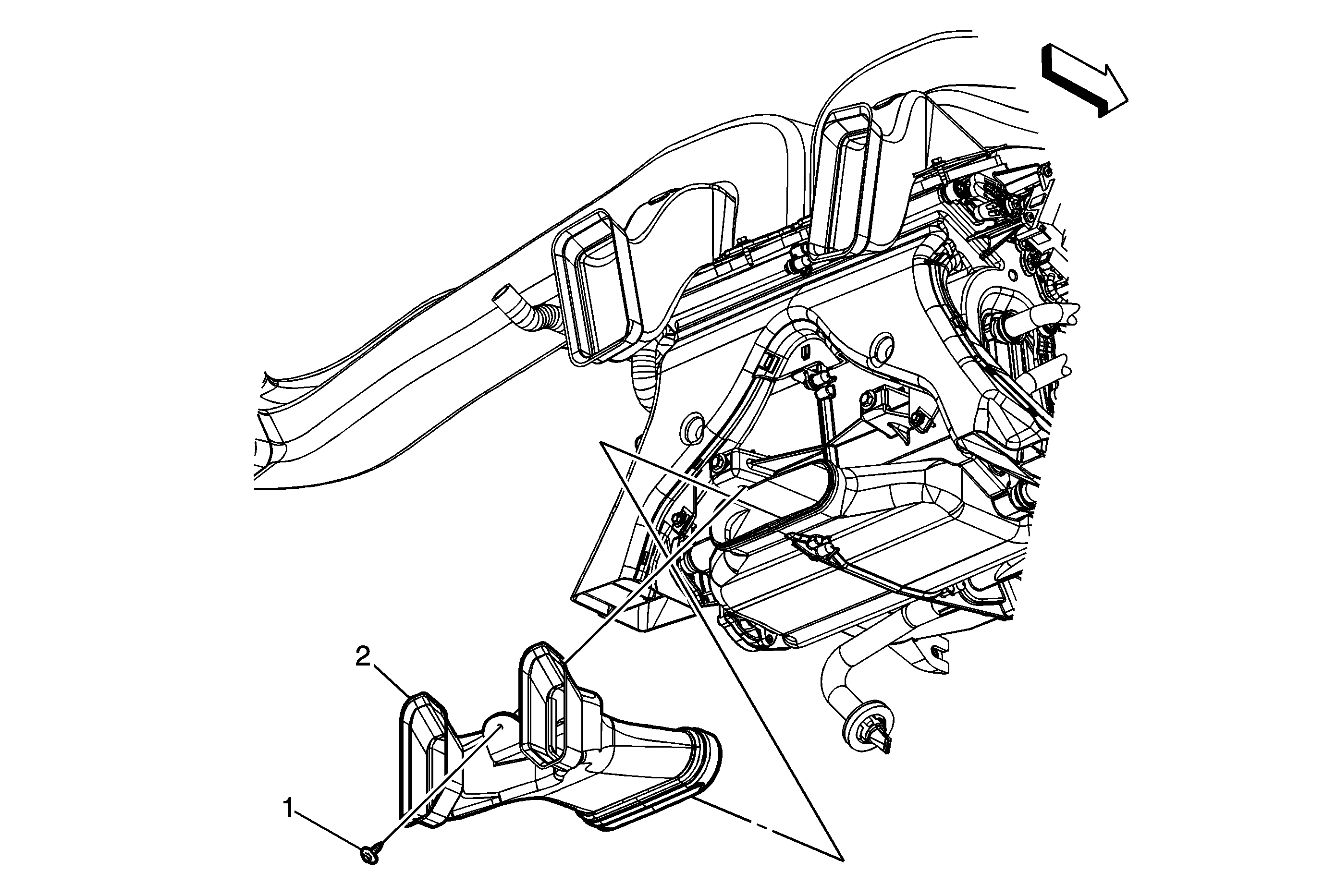 2

1