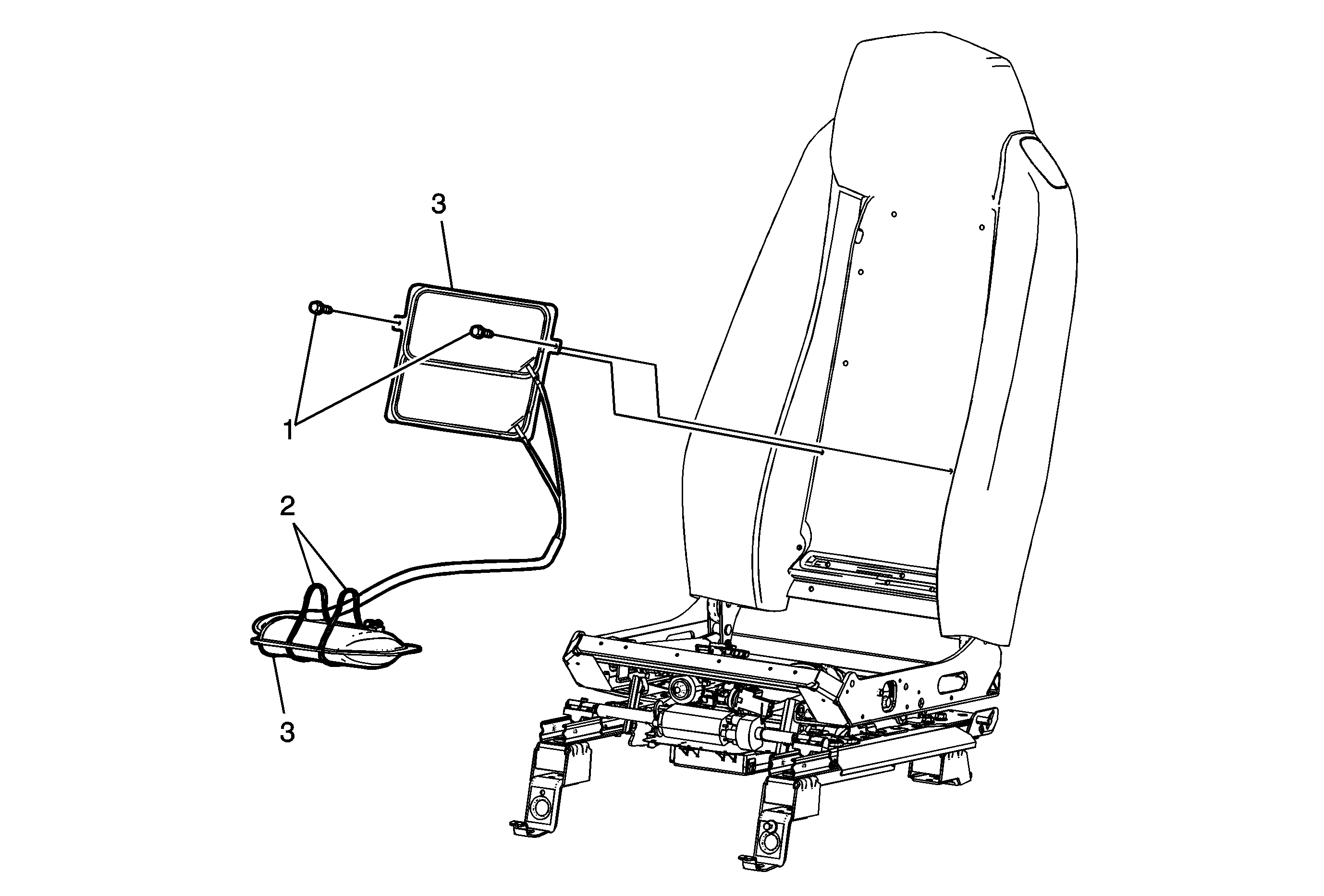 3
1
2
3